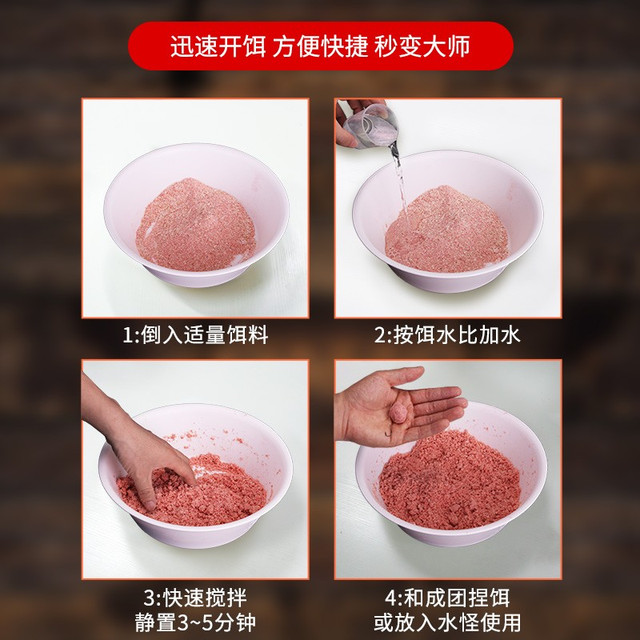 迅速开饵 方便快捷 秒变大师

1:倒入适量饵料

2:按饵水比加水

3:快速搅拌
静置3~5分钟

4:和成团捏饵
或放入水怪使用