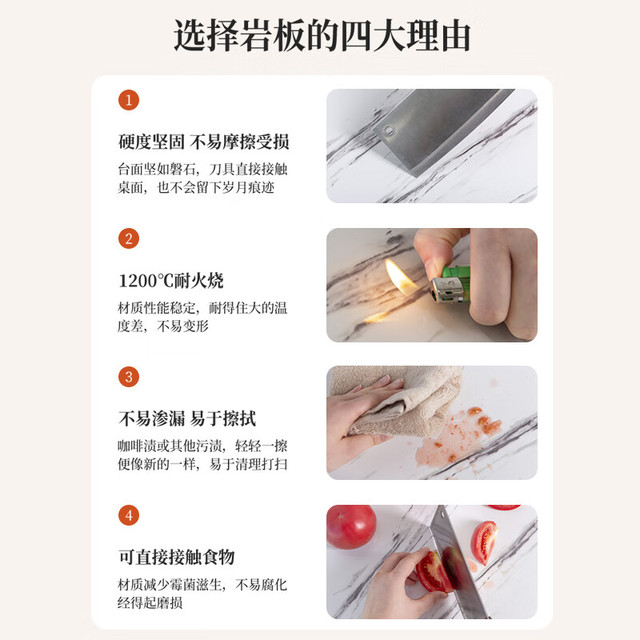 选择岩板的四大理由

1

硬度坚固 不易摩擦受损

台面坚如磐石，刀具直接接触桌面，也不会留下岁月痕迹

2

1200℃耐火烧

材质性能稳定，耐得住大的温度差，不易变形

3

不易渗漏 易于擦拭

咖啡渍或其他污渍，轻轻一擦便像新的一样，易于清理打扫

4

可直接接触食物

材质减少霉菌滋生，不易腐化经得起磨损