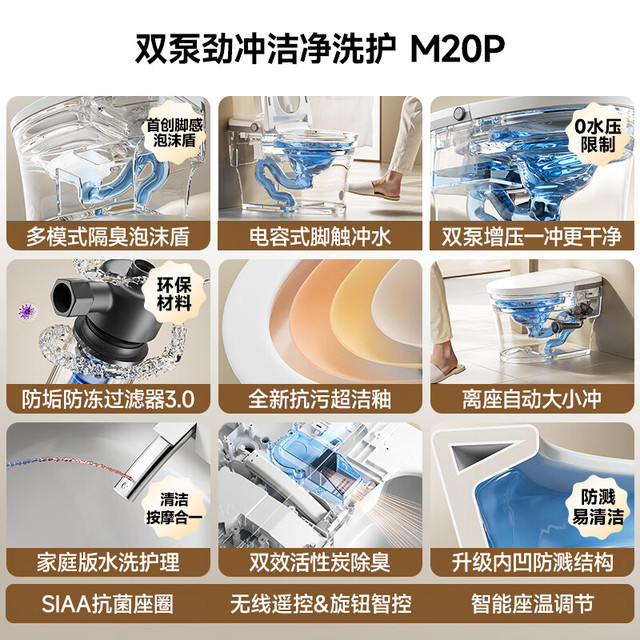 双泵劲冲洁净洗护 M20P

首创脚感泡沫盾

多模式隔臭泡沫盾

电容式脚触冲水

0水压限制

双泵增压一冲更干净

环保材料

防垢防冻过滤器3.0

全新抗污超洁釉

离座自动大小冲

清洁按摩合一

家庭版水洗护理

双效活性炭除臭

防溅易清洁

升级内凹防溅结构

SIAA抗菌座圈

无线遥控&旋钮智控

智能座温调节