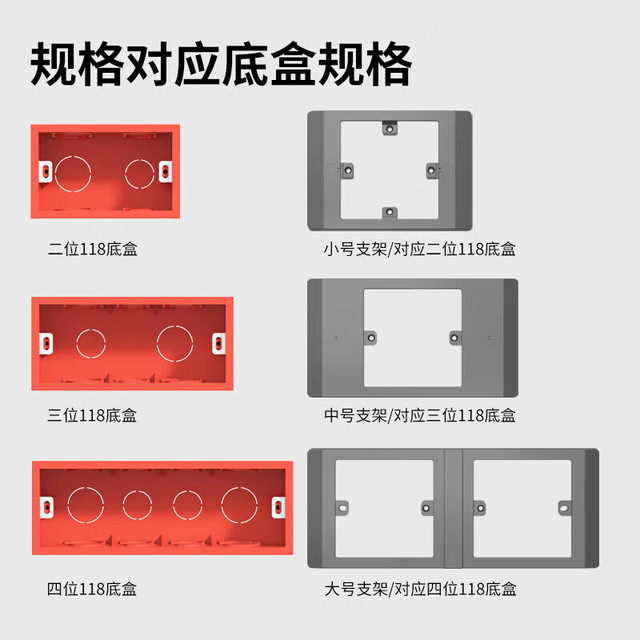 规格对应底盒规格

二位118底盒

小号支架/对应二位118底盒

三位118底盒

中号支架/对应三位118底盒

四位118底盒

大号支架/对应四位118底盒