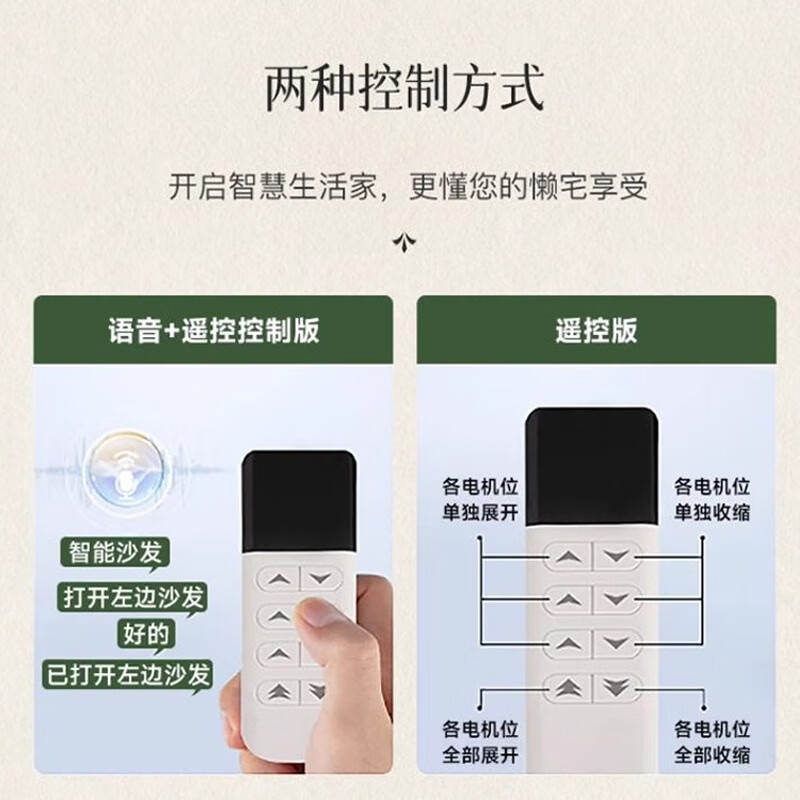 两种控制方式

开启智慧生活家，更懂您的懒宅享受

语音+遥控控制版

智能沙发

打开左边沙发

好的

已打开左边沙发

遥控版

各电机位
单独展开

各电机位
单独收缩

各电机位
全部展开

各电机位
全部收缩