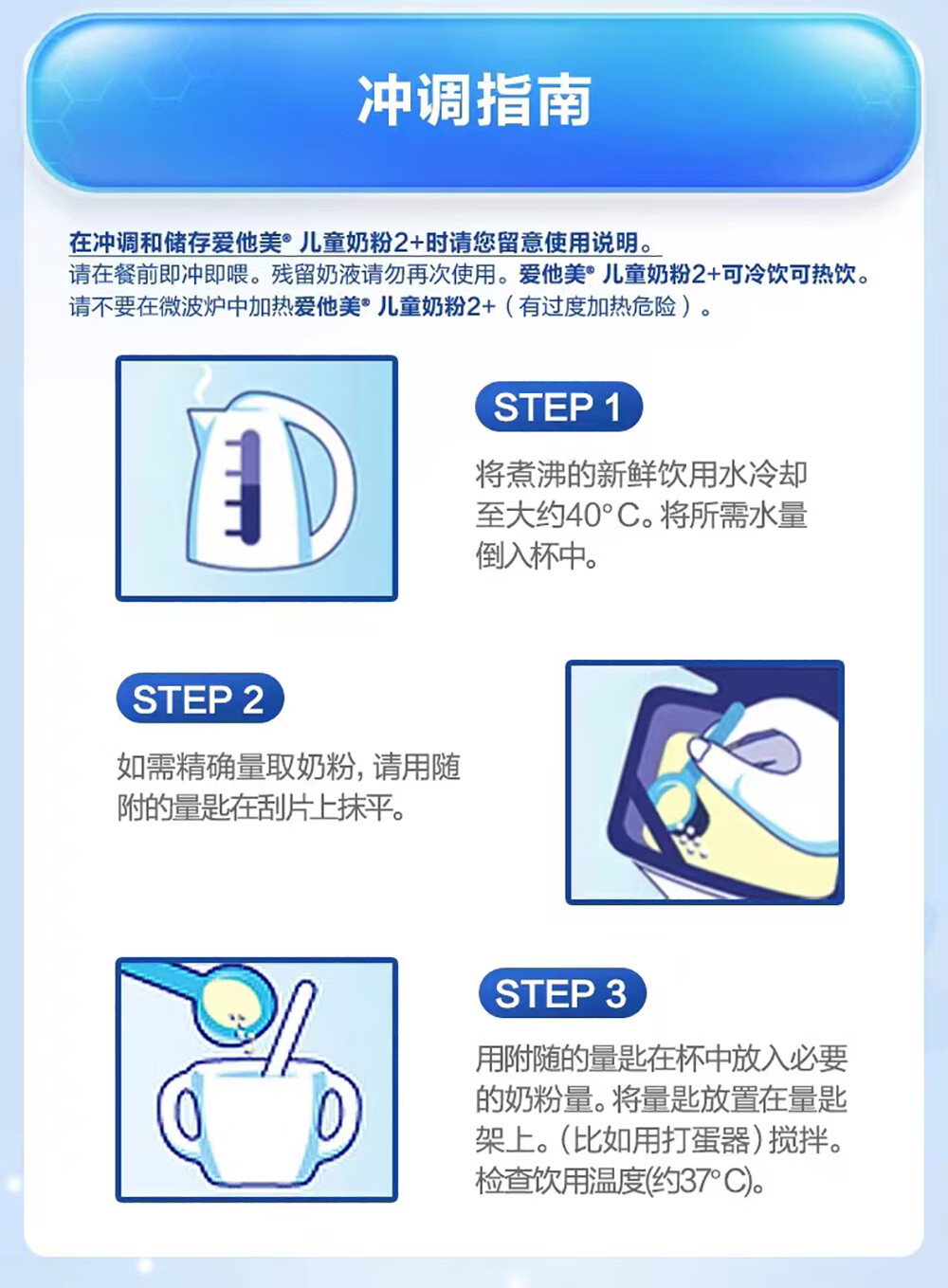 冲调指南

在冲调和储存爱他美® 儿童奶粉2+时请您留意使用说明。
请在餐前即冲即喂。残留奶液请勿再次使用。爱他美® 儿童奶粉2+可冷饮可热饮。
请不要在微波炉中加热爱他美® 儿童奶粉2+（有过度加热危险）。

STEP 1

将煮沸的新鲜饮用水冷却至大约40°C。将所需水量倒入杯中。

STEP 2

如需精确量取奶粉，请用随附的量匙在刮片上抹平。

STEP 3

用附随的量匙在杯中放入必要的奶粉量。将量匙放置在量匙架上。(比如用打蛋器)搅拌。检查饮用温度(约37°C)。