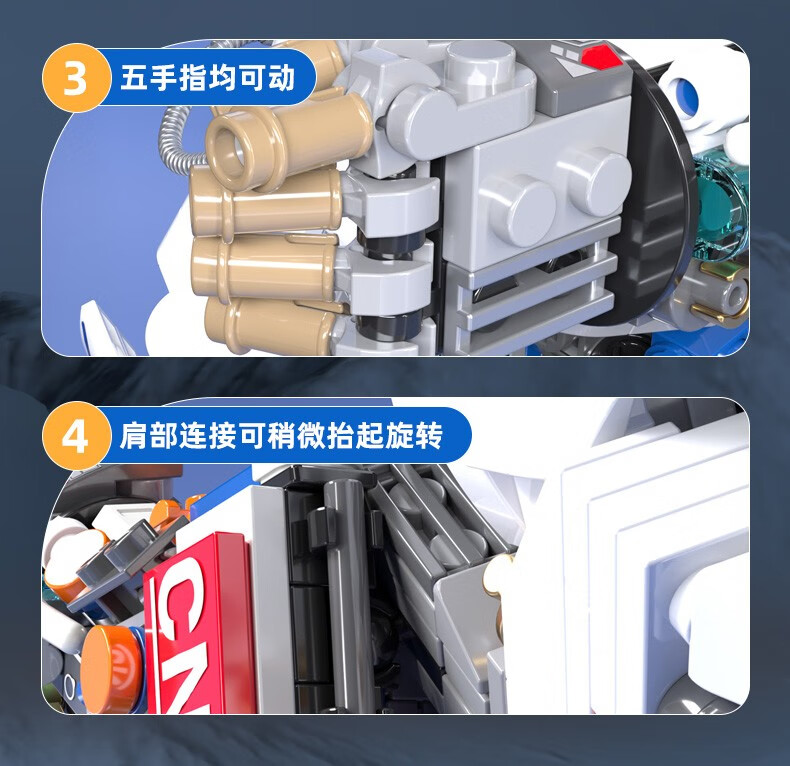 3 五手指均可动

4 肩部连接可稍微抬起旋转

CN