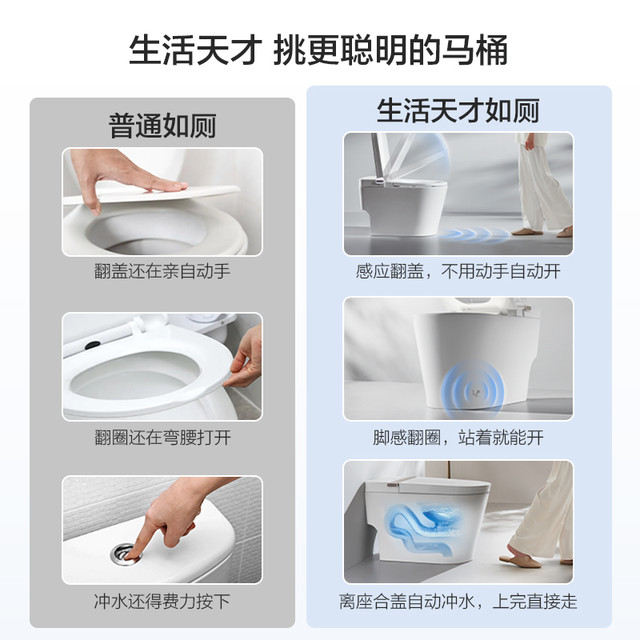 生活天才 挑更聪明的马桶

普通如厕

翻盖还在亲自动手

翻圈还在弯腰打开

冲水还得费力按下

生活天才如厕

感应翻盖，不用动手自动开

脚感翻圈，站着就能开

离座合盖自动冲水，上完直接走