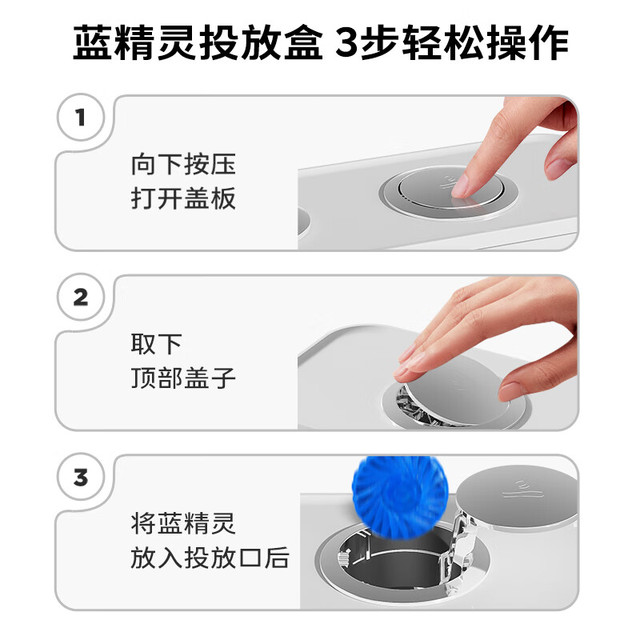 蓝精灵投放盒 3步轻松操作

1

向下按压
打开盖板

2

取下
顶部盖子

3

将蓝精灵
放入投放口后