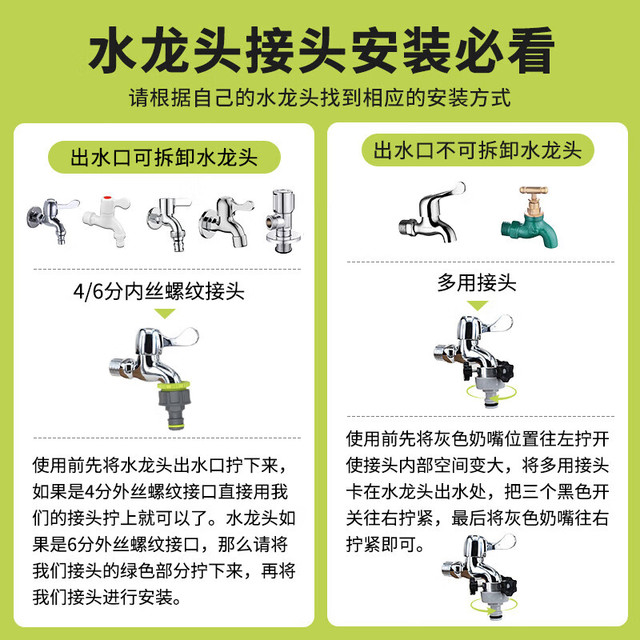 水龙头接头安装必看

请根据自己的水龙头找到相应的安装方式

出水口可拆卸水龙头

4/6分内丝螺纹接头

使用前先将水龙头出水口拧下来，如果是4分外丝螺纹接口直接用我们的接头拧上就可以了。水龙头如果是6分外丝螺纹接口，那么请将我们接头的绿色部分拧下来，再将我们接头进行安装。

出水口不可拆卸水龙头

多用接头

使用前先将灰色奶嘴位置往左拧开使接头内部空间变大，将多用接头卡在水龙头出水处，把三个黑色开关往右拧紧，最后将灰色奶嘴往右拧紧即可。