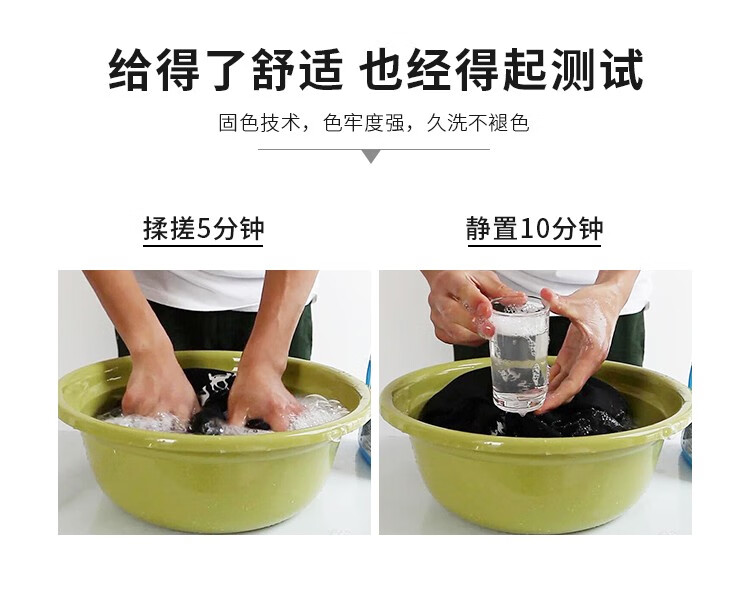 给得了舒适 也经得起测试

固色技术，色牢度强，久洗不褪色

揉搓5分钟

静置10分钟