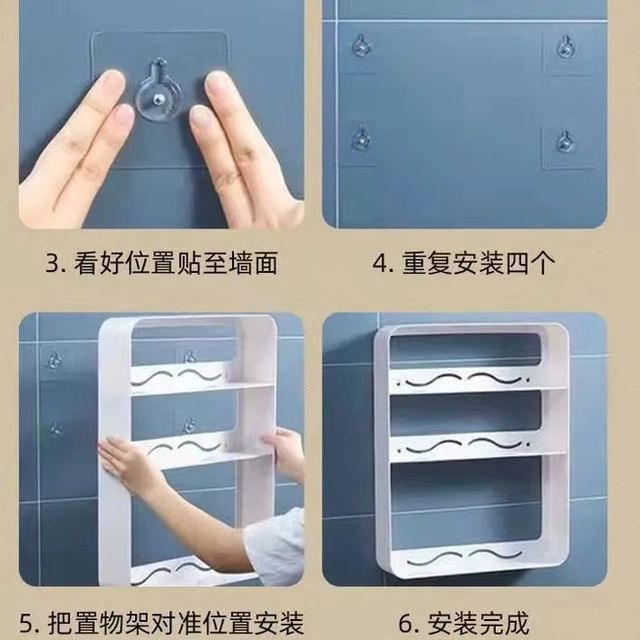 3. 看好位置贴至墙面

4. 重复安装四个

5. 把置物架对准位置安装

6. 安装完成