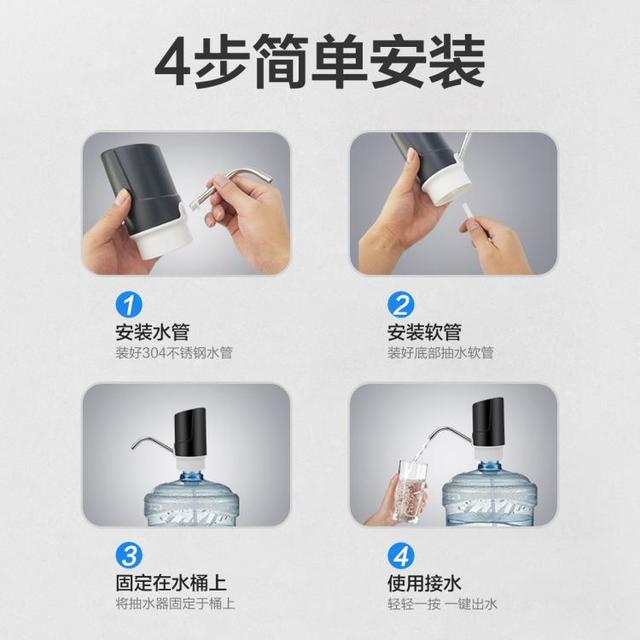 4步简单安装

1
安装水管
装好304不锈钢水管

2
安装软管
装好底部抽水软管

3
固定在水桶上
将抽水器固定于桶上

4
使用接水
轻轻一按 一键出水