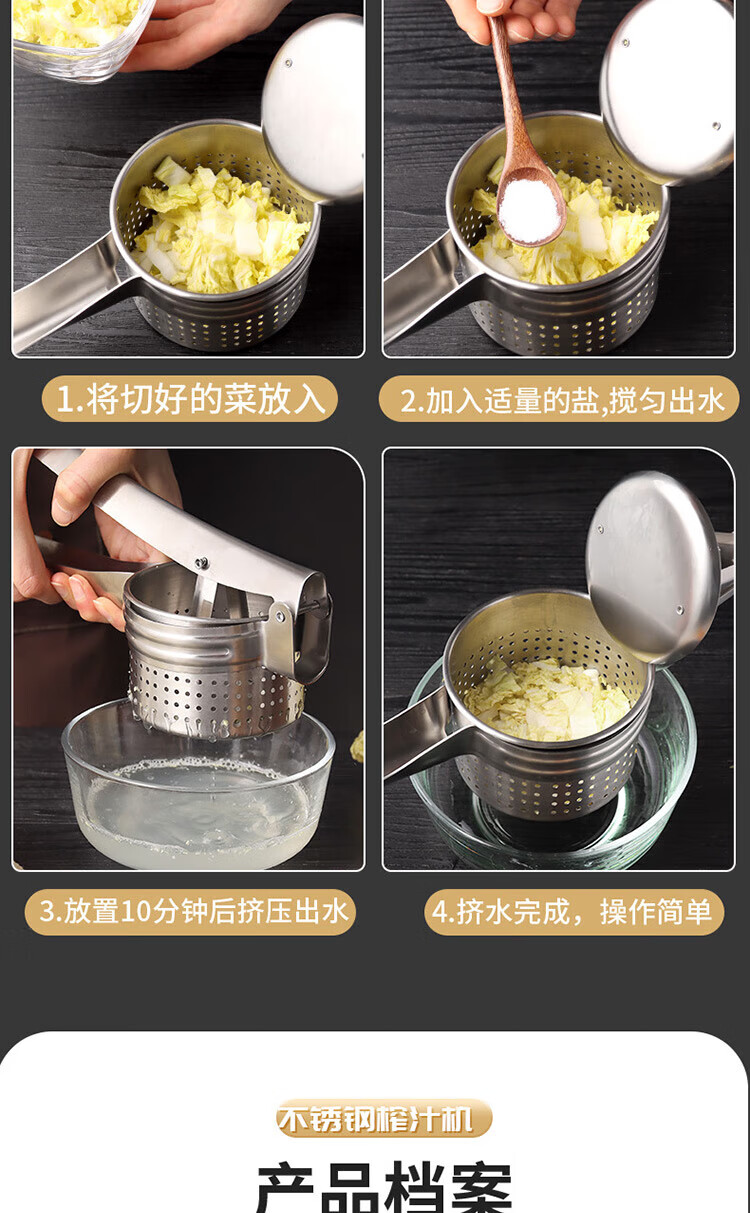 1.将切好的菜放入

2.加入适量的盐,搅匀出水

3.放置10分钟后挤压出水

4.挤水完成，操作简单

不锈钢榨汁机

产品档案