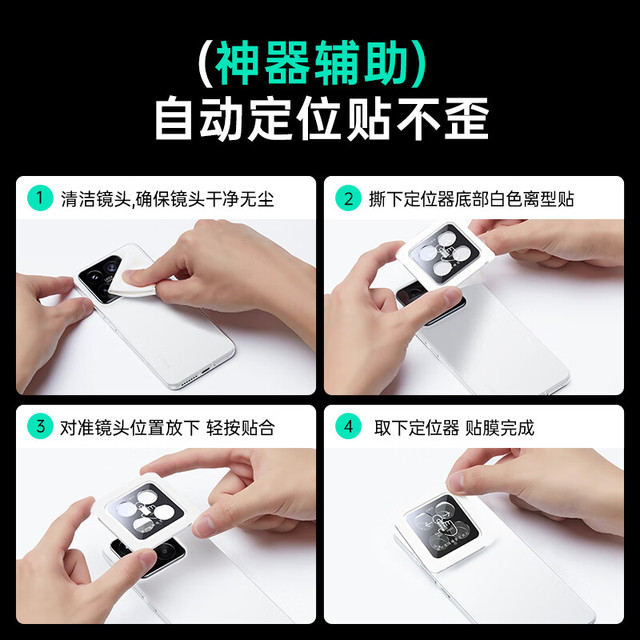 (神器辅助)
自动定位贴不歪

1 清洁镜头,确保镜头干净无尘

2 撕下定位器底部白色离型贴

3 对准镜头位置放下 轻按贴合

4 取下定位器 贴膜完成