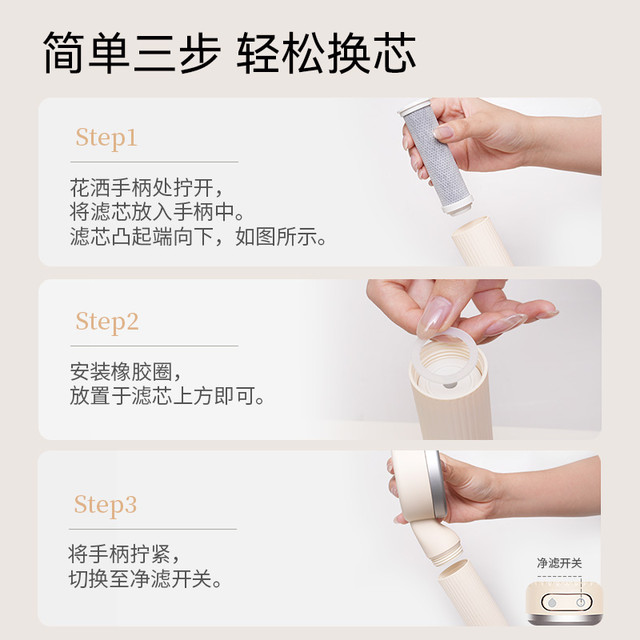 简单三步 轻松换芯

Step1

花洒手柄处拧开，
将滤芯放入手柄中。
滤芯凸起端向下，如图所示。

Step2

安装橡胶圈，
放置于滤芯上方即可。

Step3

将手柄拧紧，
切换至净滤开关。

净滤开关