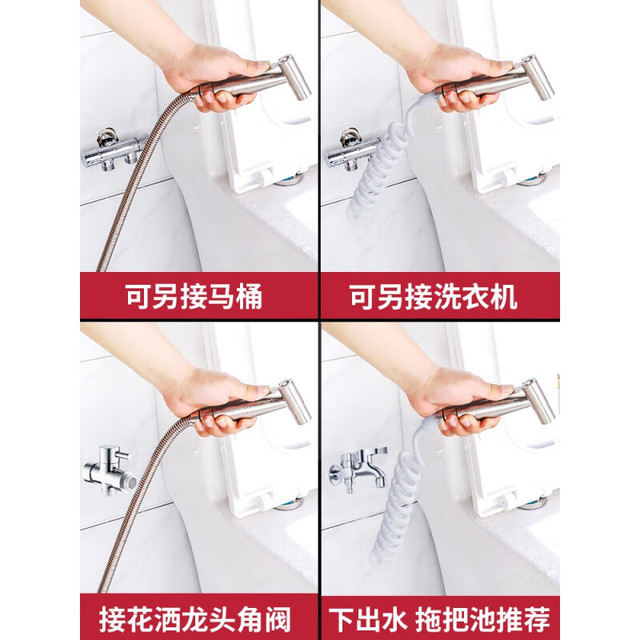 可另接马桶

可另接洗衣机

接花洒龙头角阀

下出水 拖把池推荐