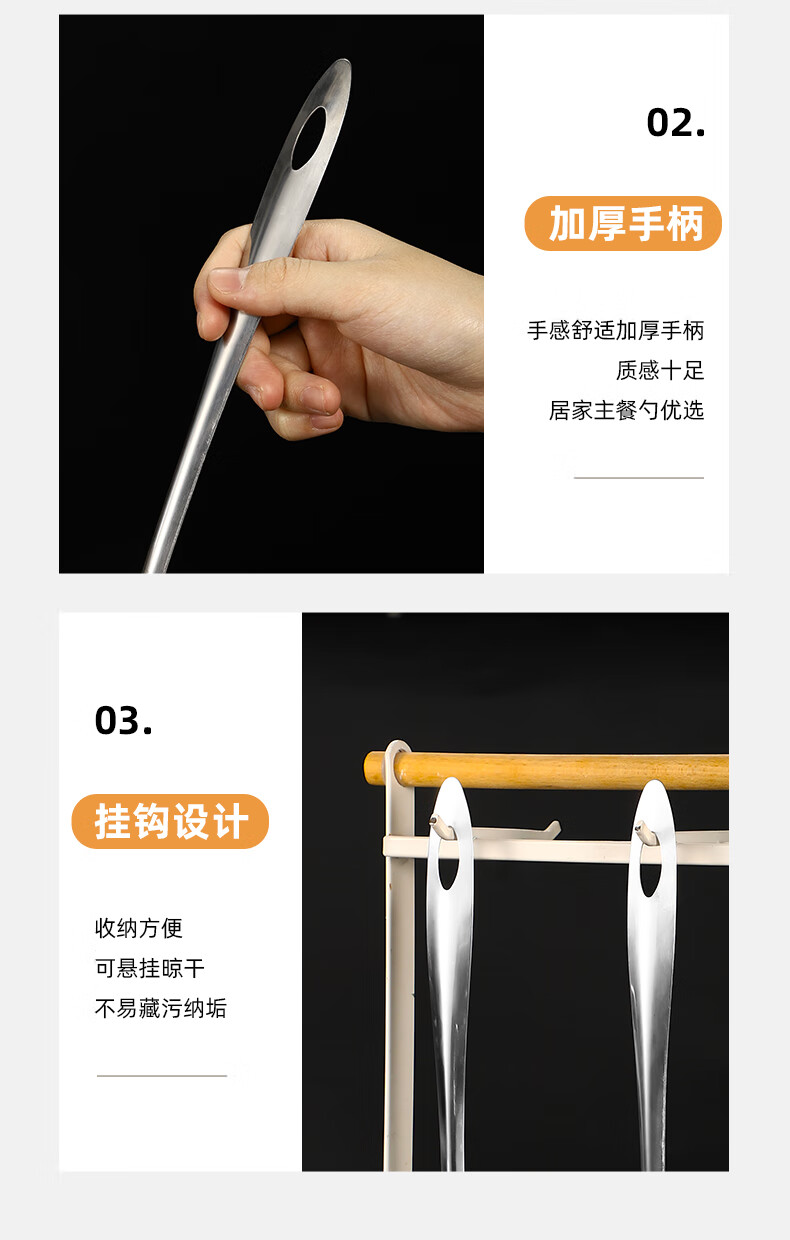 02.

加厚手柄

手感舒适加厚手柄
质感十足
居家主餐勺优选

03.

挂钩设计

收纳方便
可悬挂晾干
不易藏污纳垢