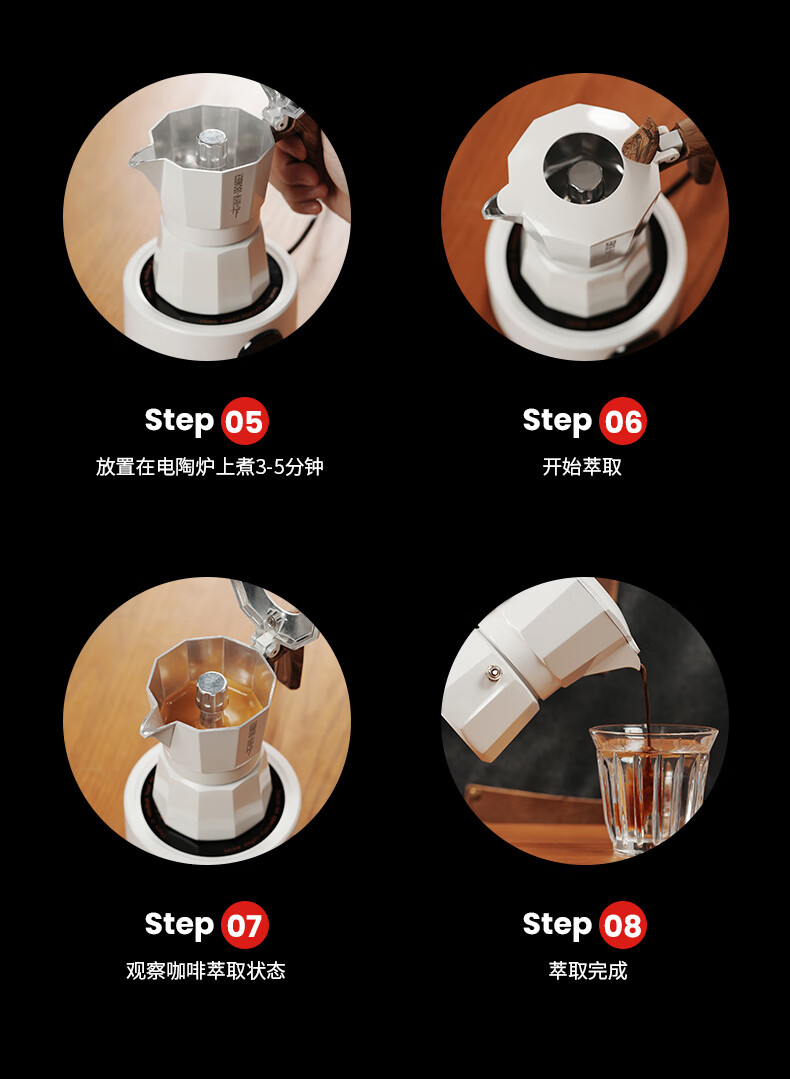 Step 05
放置在电陶炉上煮3-5分钟

Step 06
开始萃取

Step 07
观察咖啡萃取状态

Step 08
萃取完成