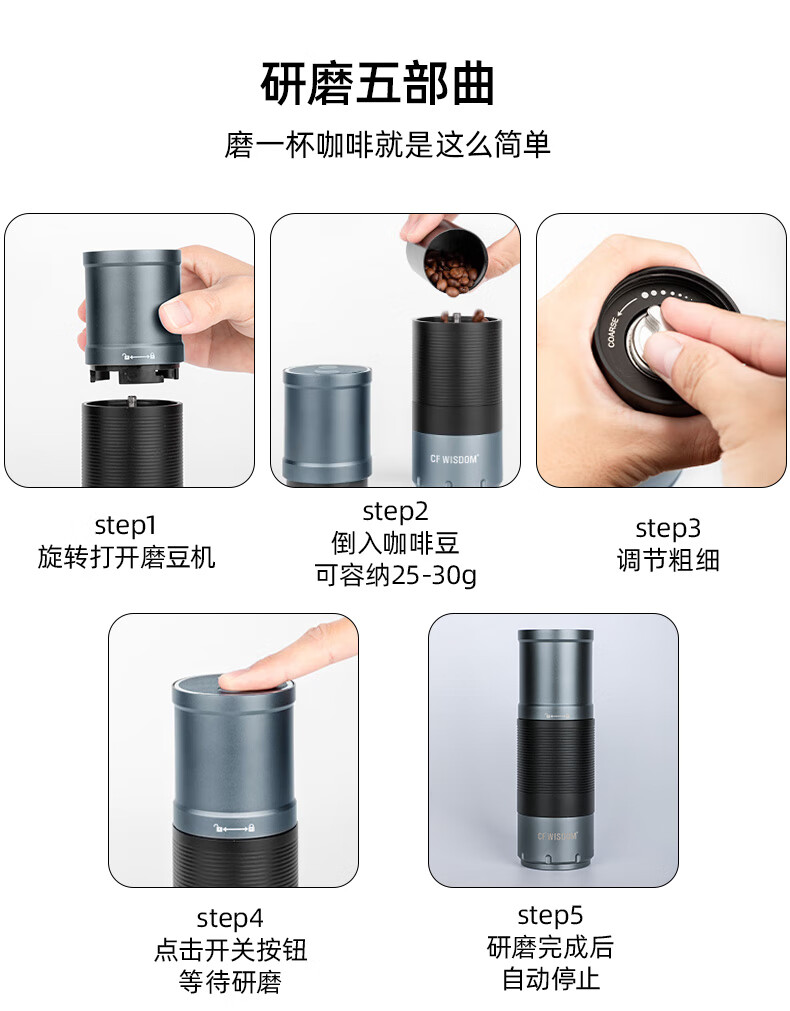 研磨五部曲

磨一杯咖啡就是这么简单

CF WISDOM

COARSE

step1
旋转打开磨豆机

step2
倒入咖啡豆
可容纳25-30g

step3
调节粗细

CF WISDOM

step4
点击开关按钮
等待研磨

step5
研磨完成后
自动停止