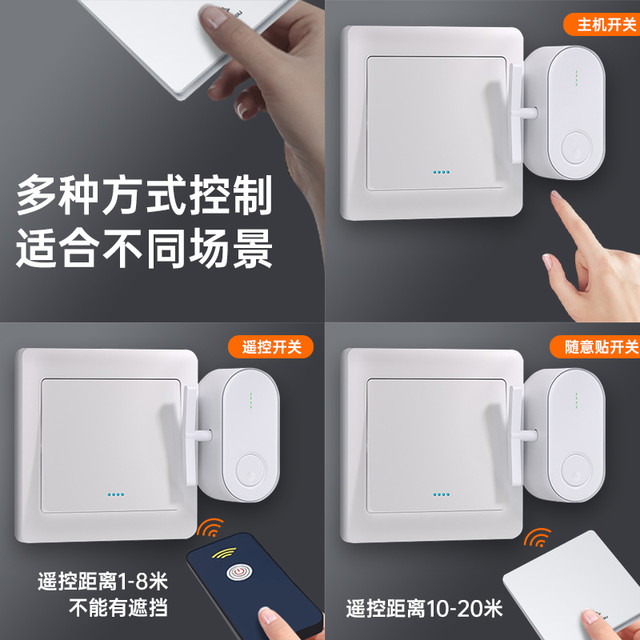 多种方式控制
适合不同场景

主机开关

遥控开关

遥控距离1-8米
不能有遮挡

随意贴开关

遥控距离10-20米