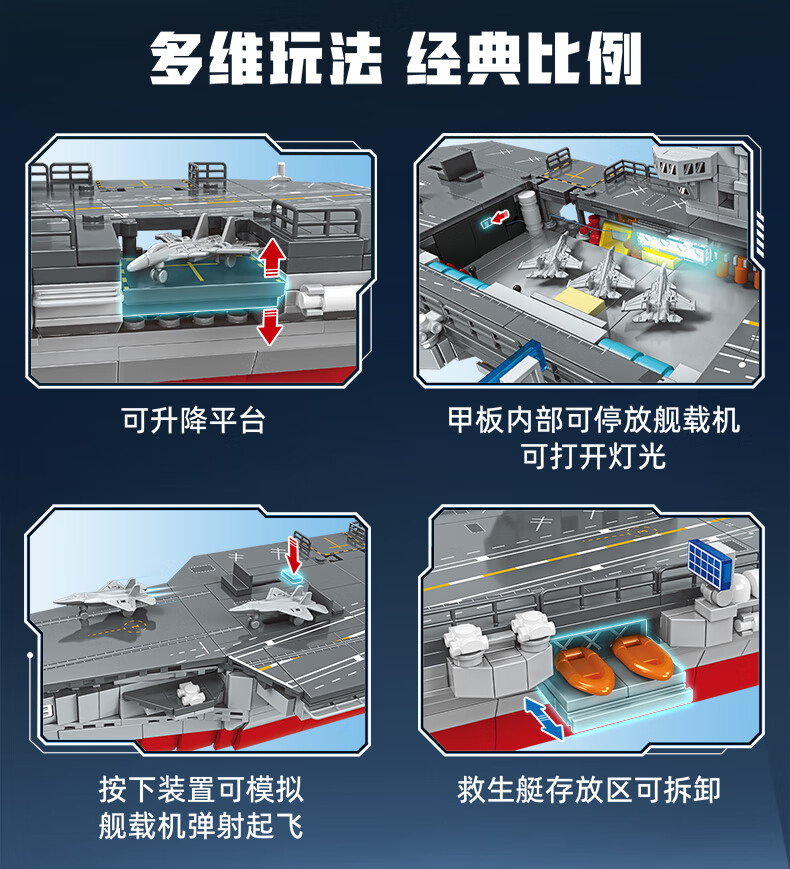 多维玩法 经典比例

可升降平台

甲板内部可停放舰载机
可打开灯光

按下装置可模拟
舰载机弹射起飞

救生艇存放区可拆卸