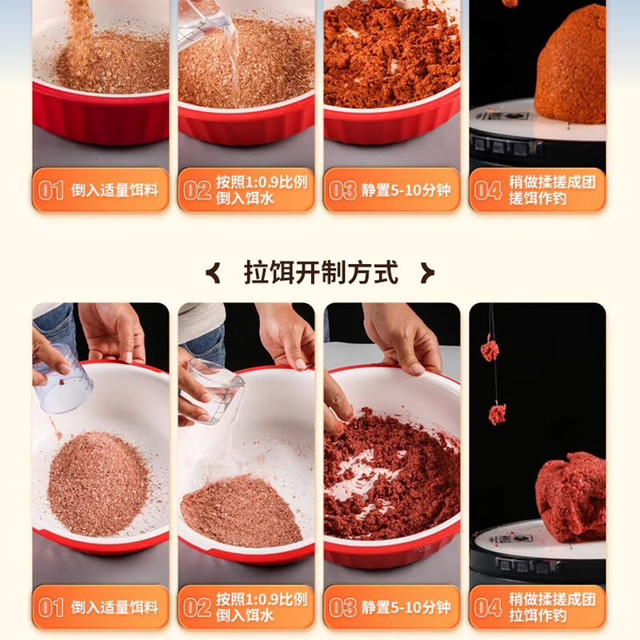 01 倒入适量饵料

02 按照1:0.9比例倒入饵水

03 静置5-10分钟

04 稍做揉搓成团搓饵作钓

拉饵开制方式

01 倒入适量饵料

02 按照1:0.9比例倒入饵水

03 静置5-10分钟

04 稍做揉搓成团拉饵作钓