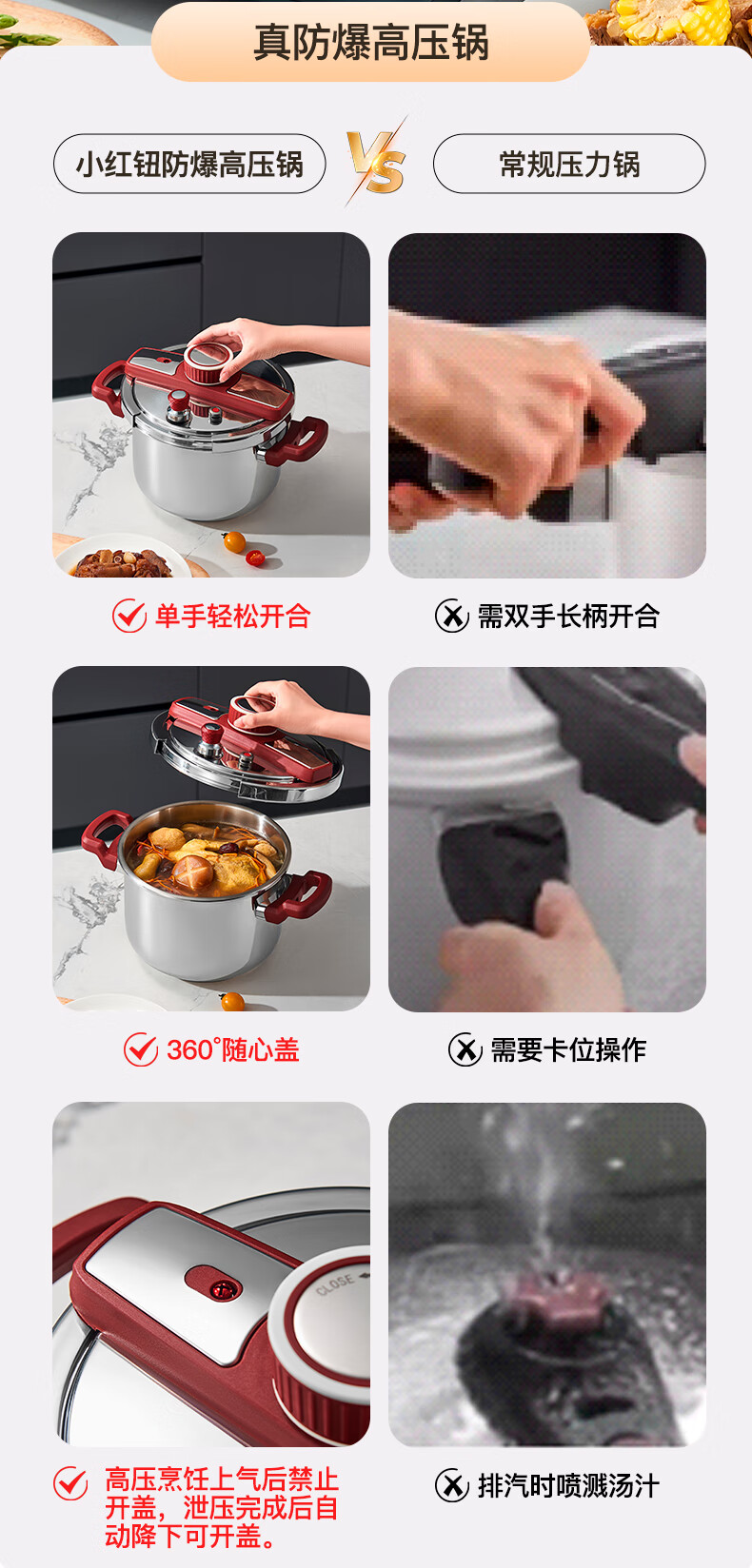 真防爆高压锅

小红钮防爆高压锅

VS

常规压力锅

单手轻松开合

需双手长柄开合

360°随心盖

需要卡位操作

CLOSE

高压烹饪上气后禁止开盖，泄压完成后自动降下可开盖。

排汽时喷溅汤汁