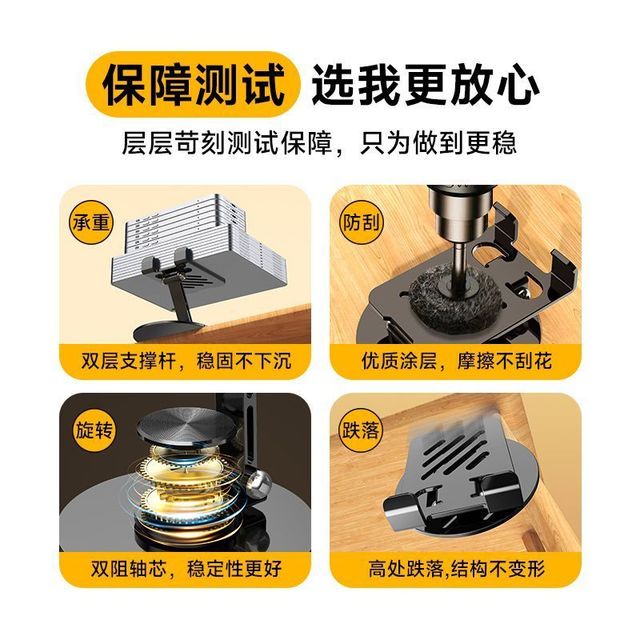 保障测试 选我更放心

层层苛刻测试保障，只为做到更稳

承重

双层支撑杆，稳固不下沉

防刮

优质涂层，摩擦不刮花

旋转

双阻轴芯，稳定性更好

跌落

高处跌落,结构不变形