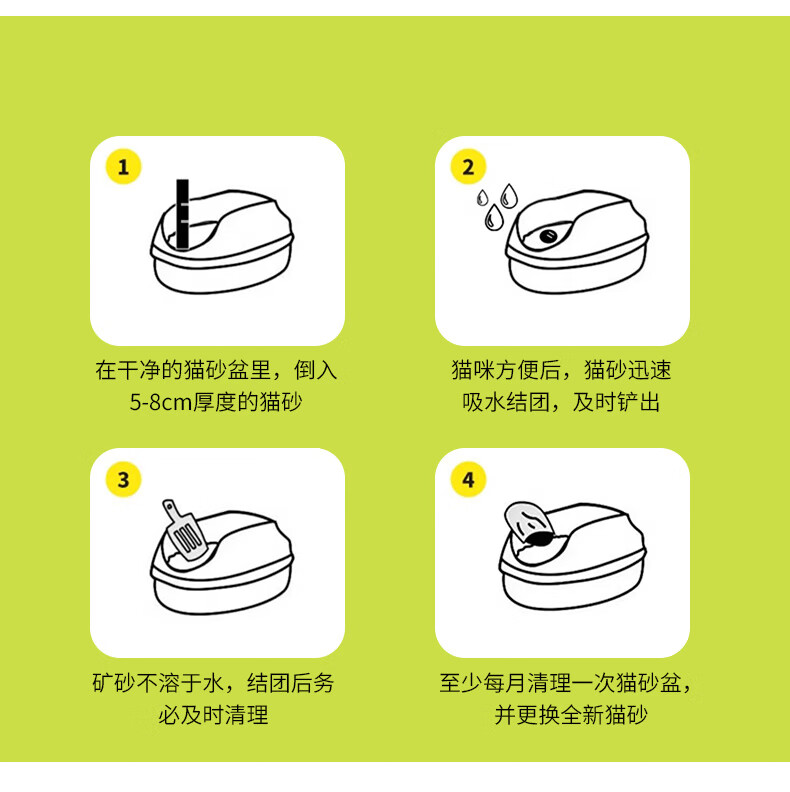 1

在干净的猫砂盆里，倒入5-8cm厚度的猫砂

2

猫咪方便后，猫砂迅速吸水结团，及时铲出

3

矿砂不溶于水，结团后务必及时清理

4

至少每月清理一次猫砂盆，并更换全新猫砂