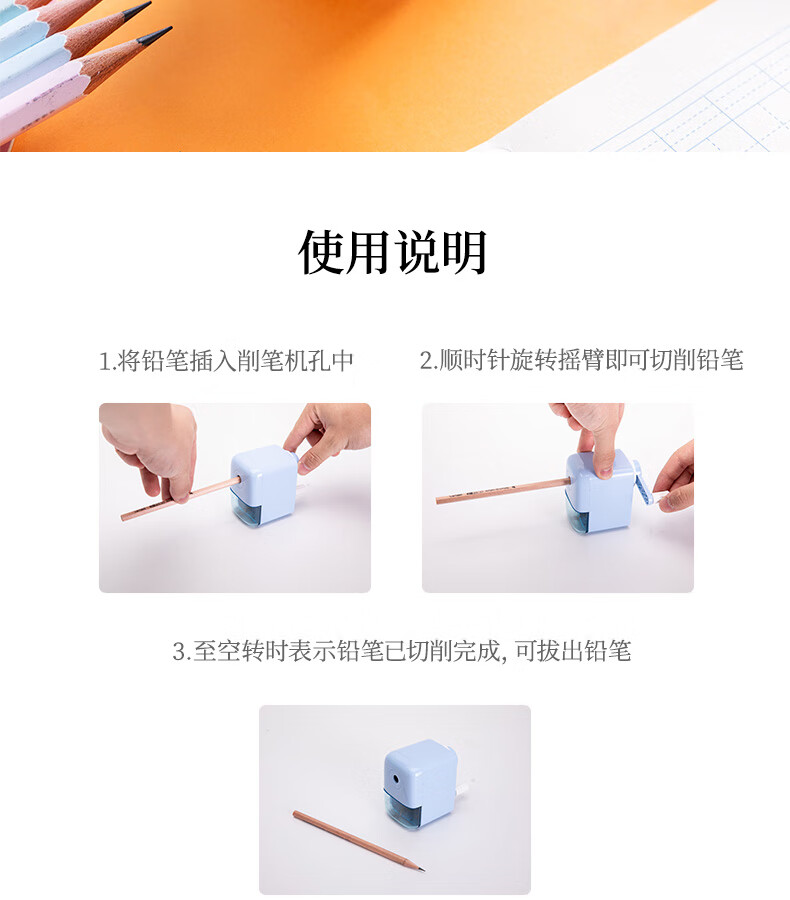 使用说明

1.将铅笔插入削笔机孔中

2.顺时针旋转摇臂即可切削铅笔

3.至空转时表示铅笔已切削完成, 可拔出铅笔