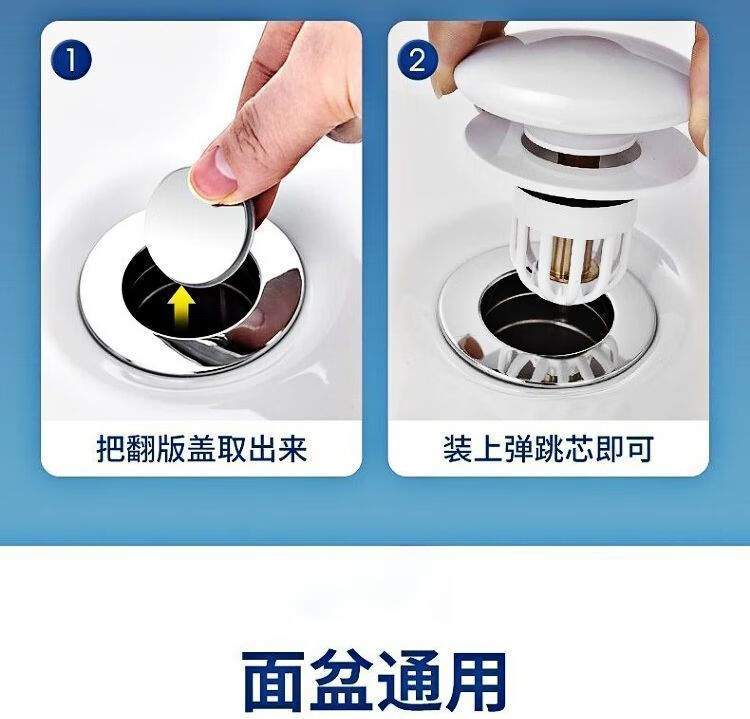 1

把翻版盖取出来

2

装上弹跳芯即可

面盆通用