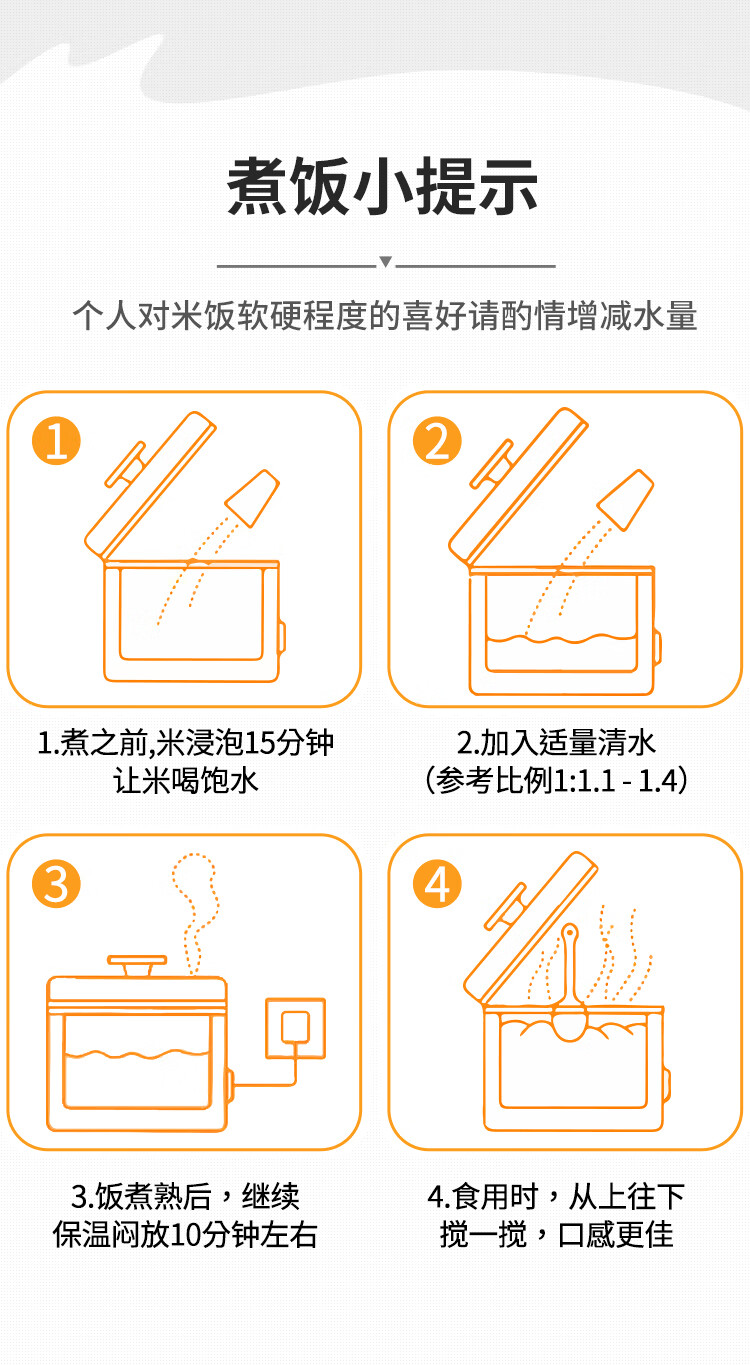 煮饭小提示

个人对米饭软硬程度的喜好请酌情增减水量

1

1.煮之前,米浸泡15分钟
让米喝饱水

2

2.加入适量清水
(参考比例1:1.1 - 1.4)

3

3.饭煮熟后，继续
保温闷放10分钟左右

4

4.食用时，从上往下
搅一搅，口感更佳