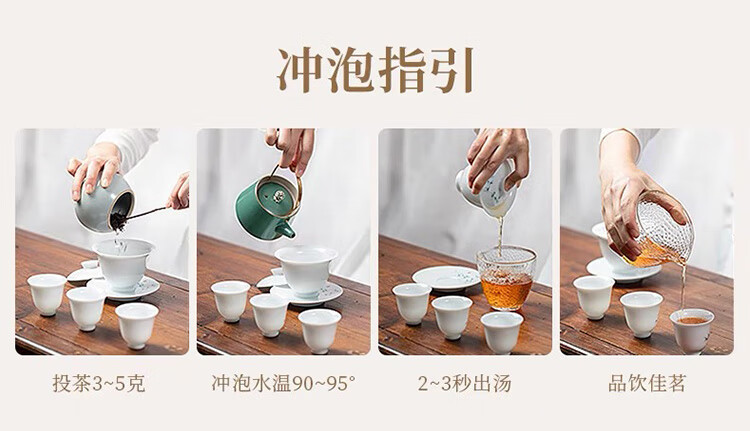 冲泡指引

投茶3~5克

冲泡水温90~95°

2~3秒出汤

品饮佳茗