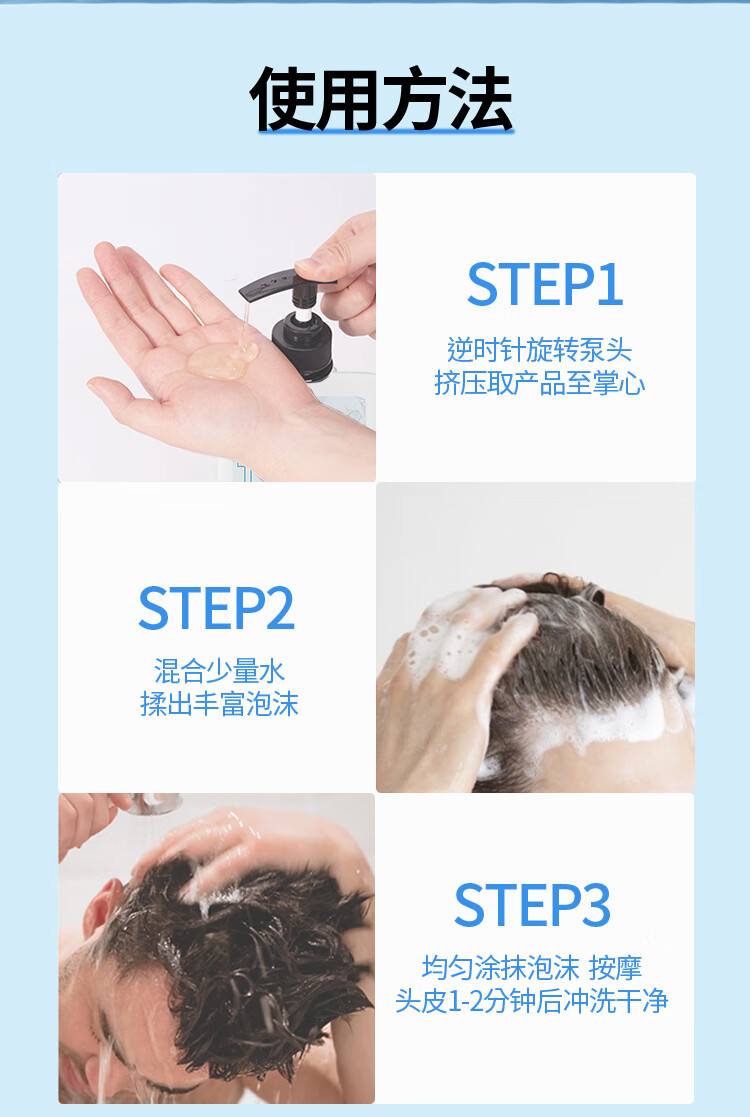 使用方法

STEP1
逆时针旋转泵头
挤压取产品至掌心

STEP2
混合少量水
揉出丰富泡沫

STEP3
均匀涂抹泡沫 按摩
头皮1-2分钟后冲洗干净