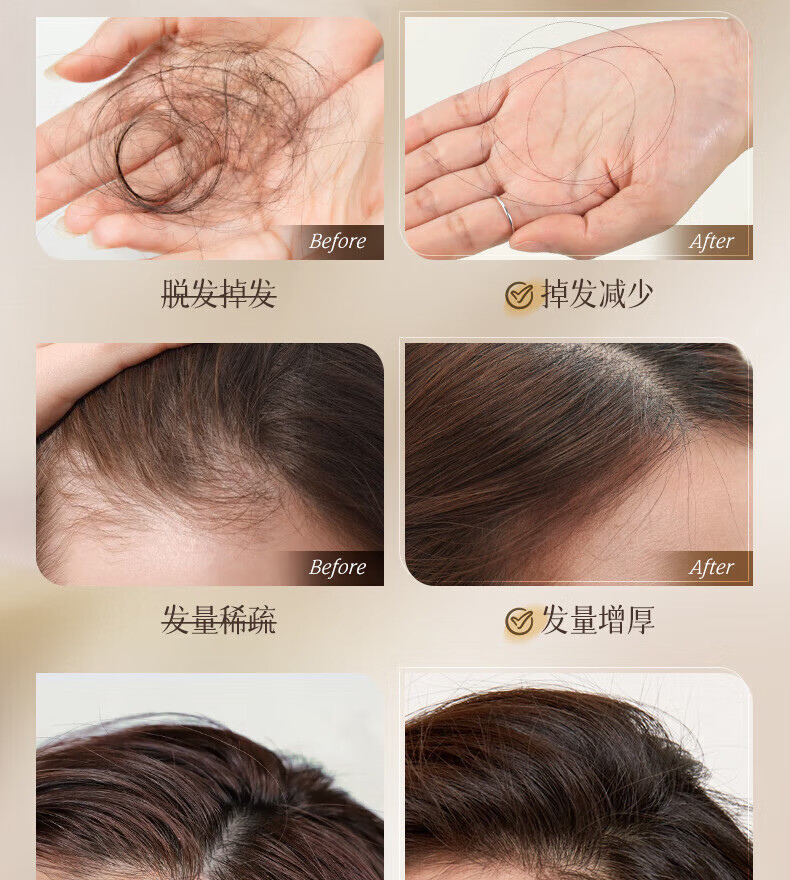 Before

After

脱发掉发

掉发减少

Before

After

发量稀疏

发量增厚