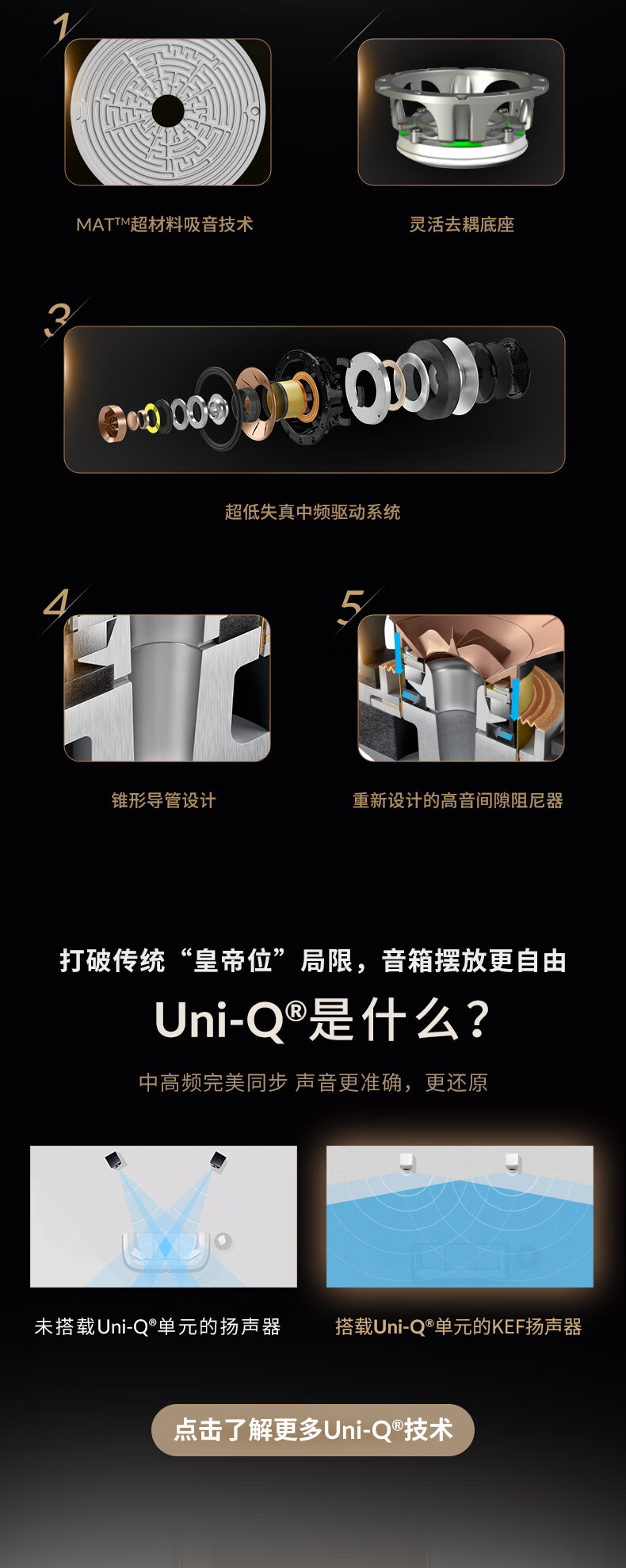 1

MAT™超材料吸音技术

灵活去耦底座

3

超低失真中频驱动系统

4

锥形导管设计

5

重新设计的高音间隙阻尼器

打破传统“皇帝位”局限，音箱摆放更自由

Uni-Q®是什么？

中高频完美同步 声音更准确，更还原

未搭载Uni-Q®单元的扬声器

搭载Uni-Q®单元的KEF扬声器

点击了解更多Uni-Q®技术