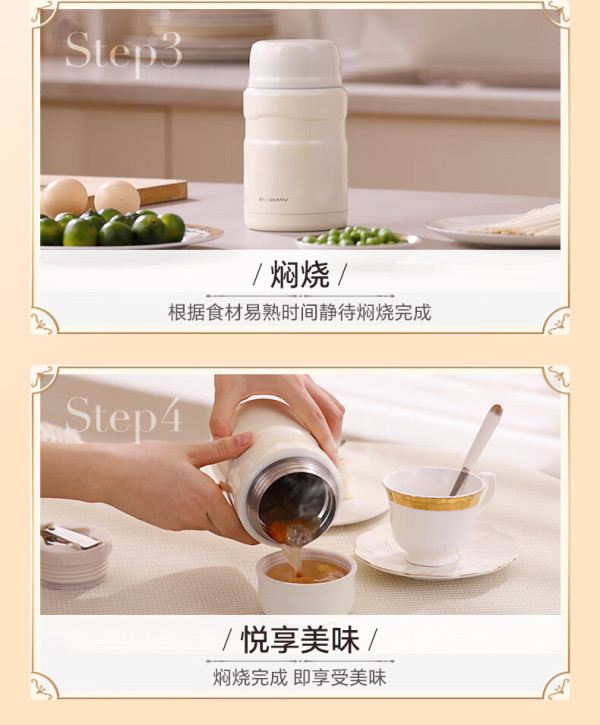 Step3

/ 焖烧 /

根据食材易熟时间静待焖烧完成

Step4

/ 悦享美味 /

焖烧完成 即享受美味