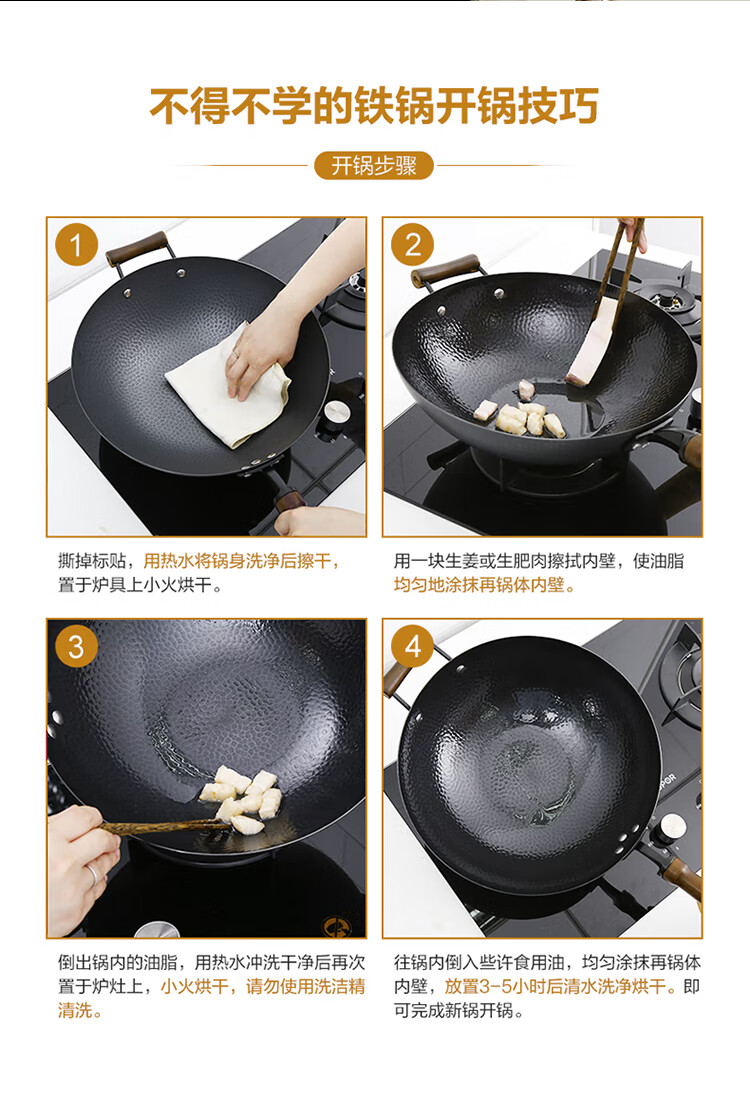 不得不学的铁锅开锅技巧

开锅步骤

1

撕掉标贴，用热水将锅身洗净后擦干，置于炉具上小火烘干。

2

用一块生姜或生肥肉擦拭内壁，使油脂均匀地涂抹再锅体内壁。

3

倒出锅内的油脂，用热水冲洗干净后再次置于炉灶上，小火烘干，请勿使用洗洁精清洗。

4

往锅内倒入些许食用油，均匀涂抹再锅体内壁，放置3-5小时后清水洗净烘干。即可完成新锅开锅。