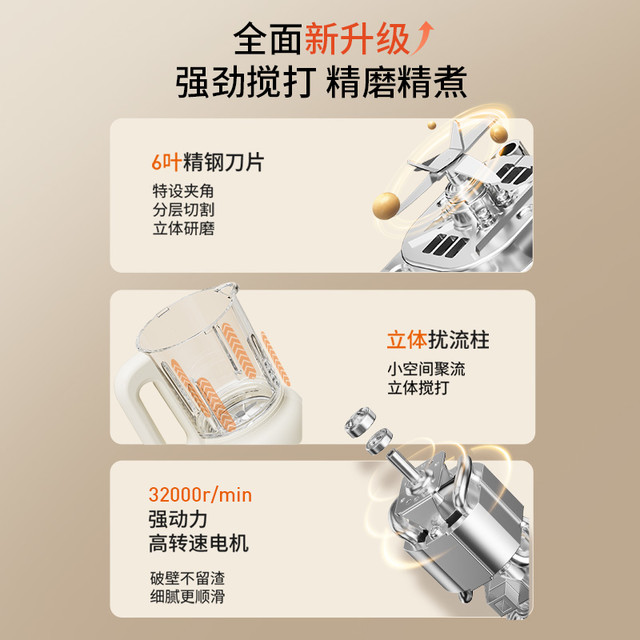 全面新升级
强劲搅打 精磨精煮

6叶精钢刀片
特设夹角
分层切割
立体研磨

立体扰流柱
小空间聚流
立体搅打

32000r/min
强动力
高转速电机

破壁不留渣
细腻更顺滑