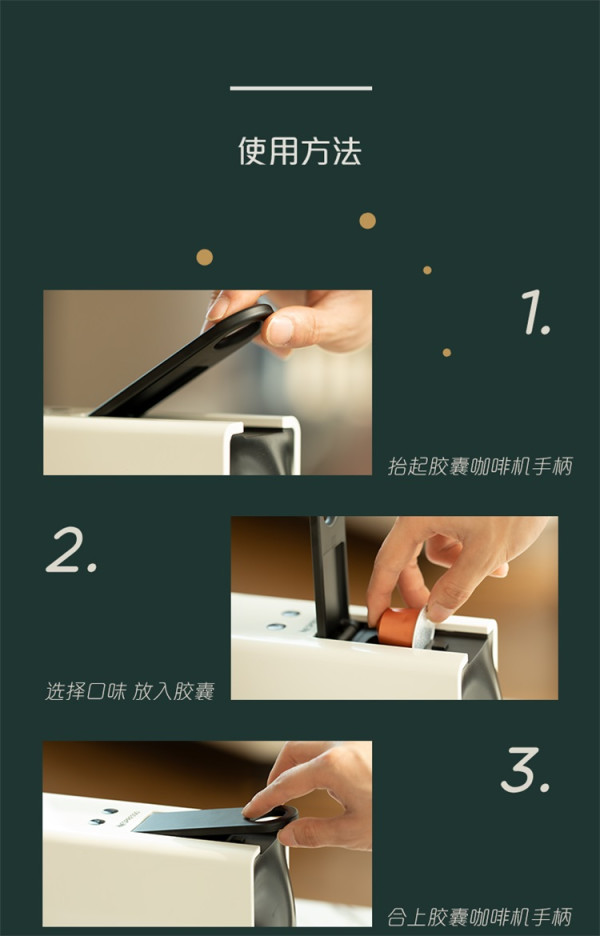 使用方法

1.

抬起胶囊咖啡机手柄

2.

选择口味 放入胶囊

3.

合上胶囊咖啡机手柄