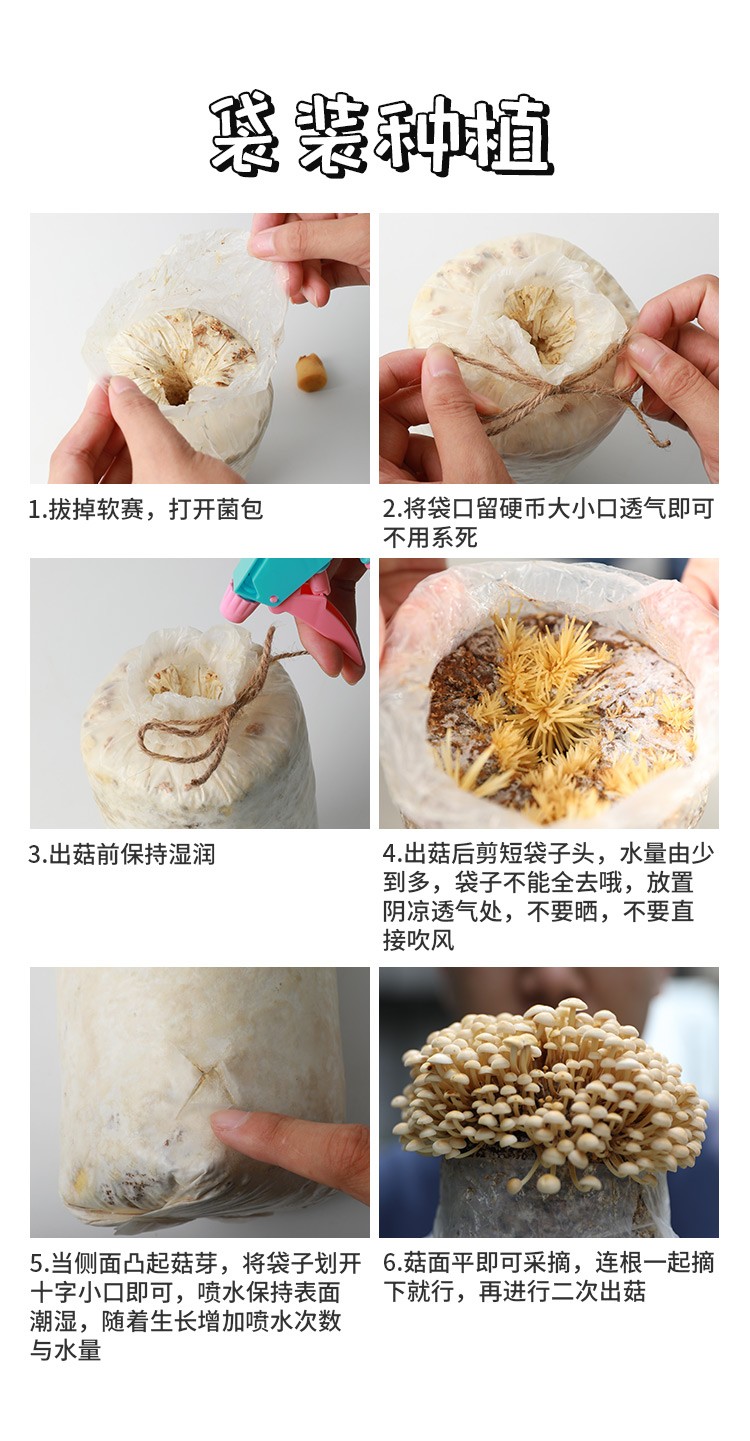 袋装种植

1.拔掉软赛，打开菌包

2.将袋口留硬币大小口透气即可不用系死

3.出菇前保持湿润

4.出菇后剪短袋子头，水量由少到多，袋子不能全去哦，放置阴凉透气处，不要晒，不要直接吹风

5.当侧面凸起菇芽，将袋子划开十字小口即可，喷水保持表面潮湿，随着生长增加喷水次数与水量

6.菇面平即可采摘，连根一起摘下就行，再进行二次出菇