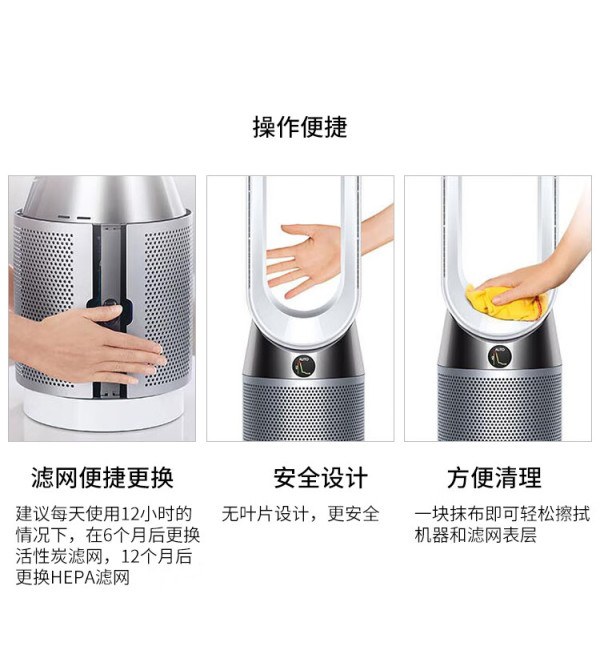 操作便捷

滤网便捷更换

建议每天使用12小时的情况下，在6个月后更换活性炭滤网，12个月后更换HEPA滤网

安全设计

无叶片设计，更安全

方便清理

一块抹布即可轻松擦拭机器和滤网表层