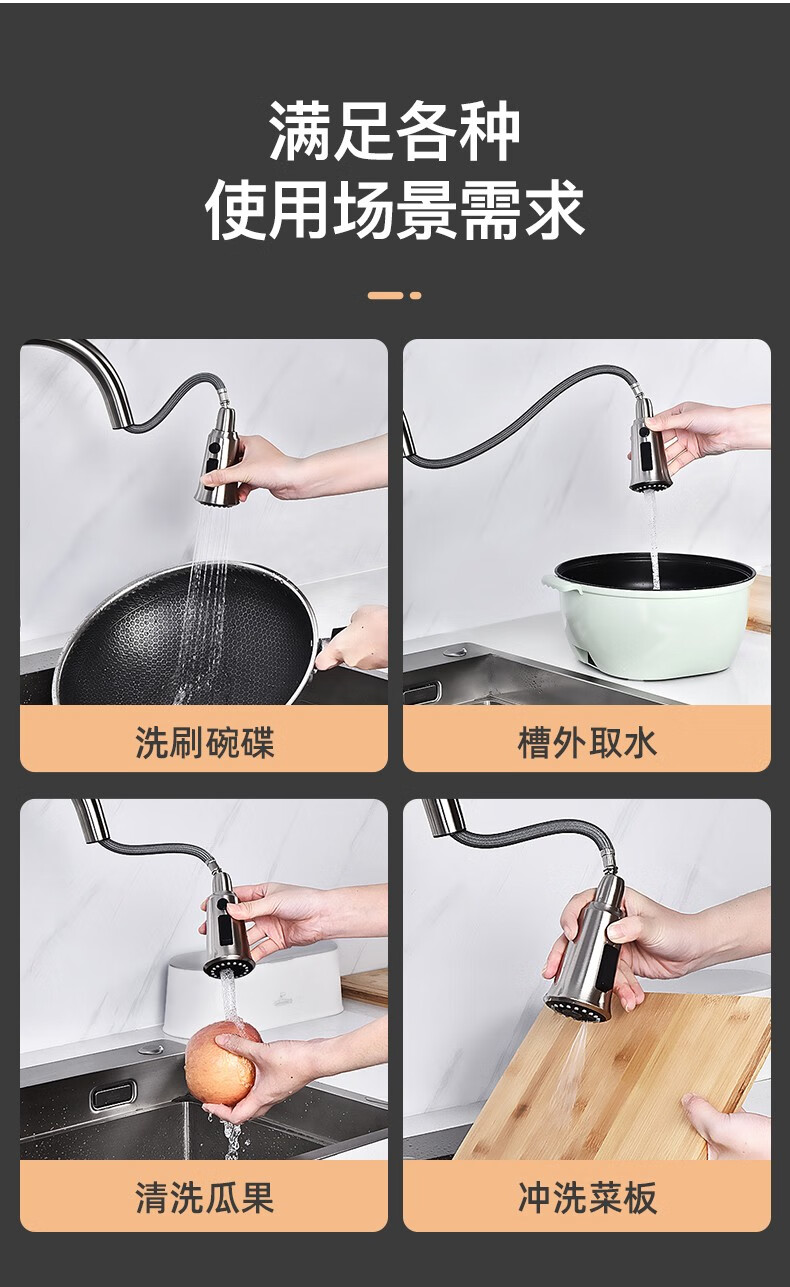 满足各种
使用场景需求

洗刷碗碟

槽外取水

清洗瓜果

冲洗菜板