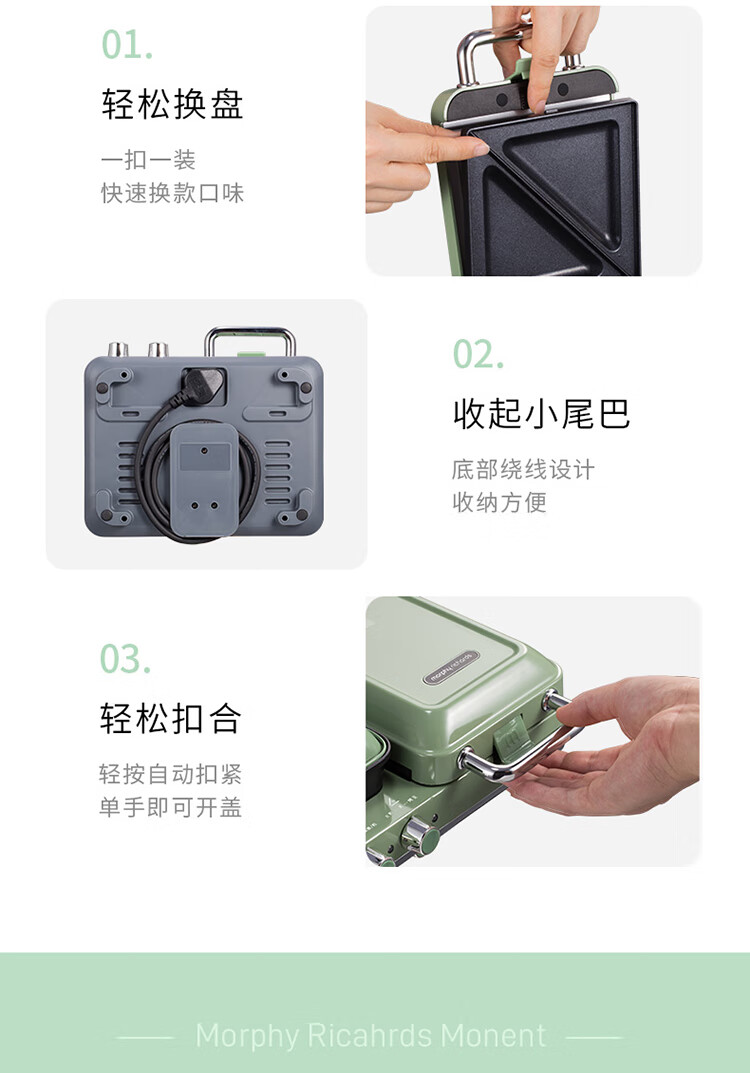 01.

轻松换盘

一扣一装
快速换款口味

02.

收起小尾巴

底部绕线设计
收纳方便

03.

轻松扣合

轻按自动扣紧
单手即可开盖

morphy richards

Morphy Ricahrds Monent