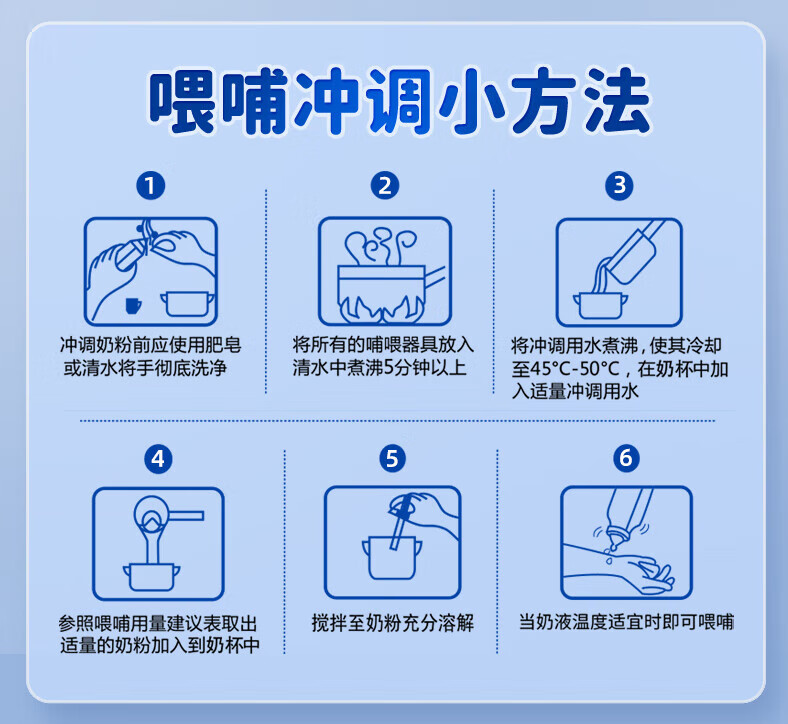 喂哺冲调小方法

1
冲调奶粉前应使用肥皂或清水将手彻底洗净

2
将所有的哺喂器具放入清水中煮沸5分钟以上

3
将冲调用水煮沸，使其冷却至45°C-50°C，在奶杯中加入适量冲调用水

4
参照喂哺用量建议表取出适量的奶粉加入到奶杯中

5
搅拌至奶粉充分溶解

6
当奶液温度适宜时即可喂哺