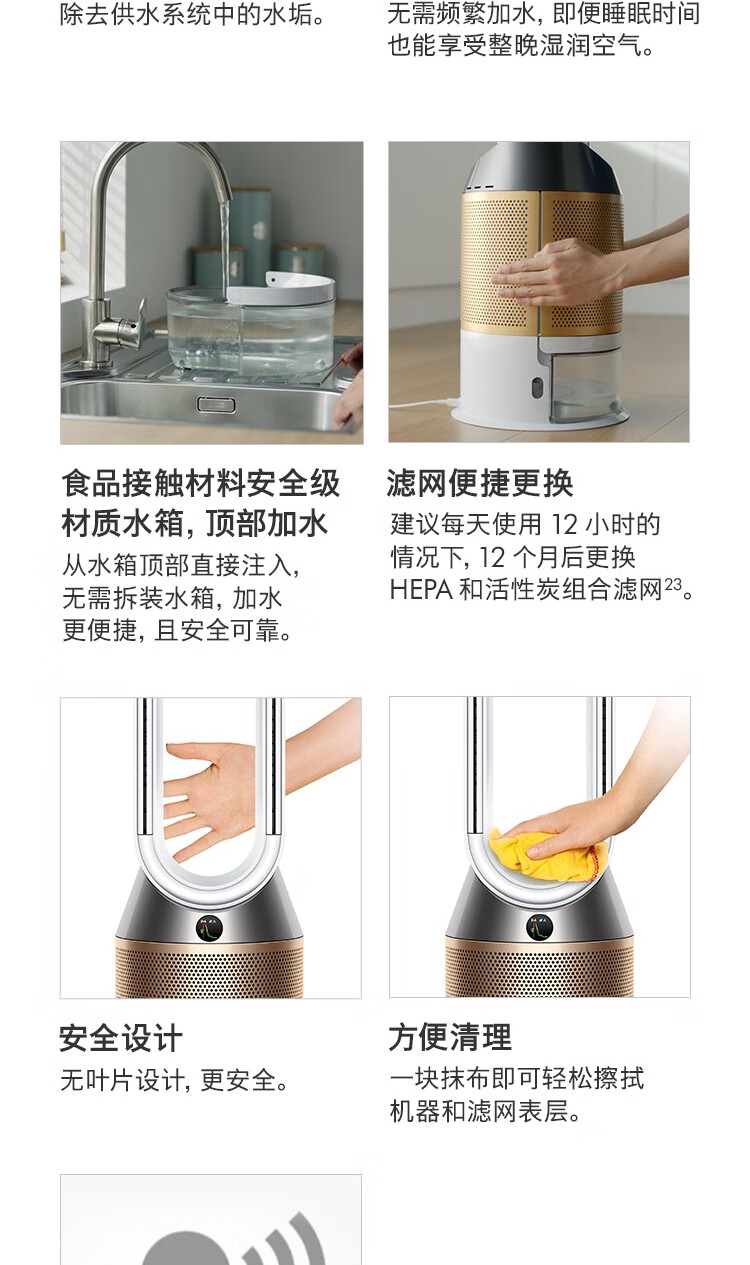 除去供水系统中的水垢。

无需频繁加水, 即便睡眠时间也能享受整晚湿润空气。

食品接触材料安全级材质水箱, 顶部加水

从水箱顶部直接注入, 无需拆装水箱, 加水更便捷, 且安全可靠。

滤网便捷更换

建议每天使用 12 小时的情况下, 12 个月后更换 HEPA 和活性炭组合滤网$^{23}$。

安全设计

无叶片设计, 更安全。

方便清理

一块抹布即可轻松擦拭机器和滤网表层。