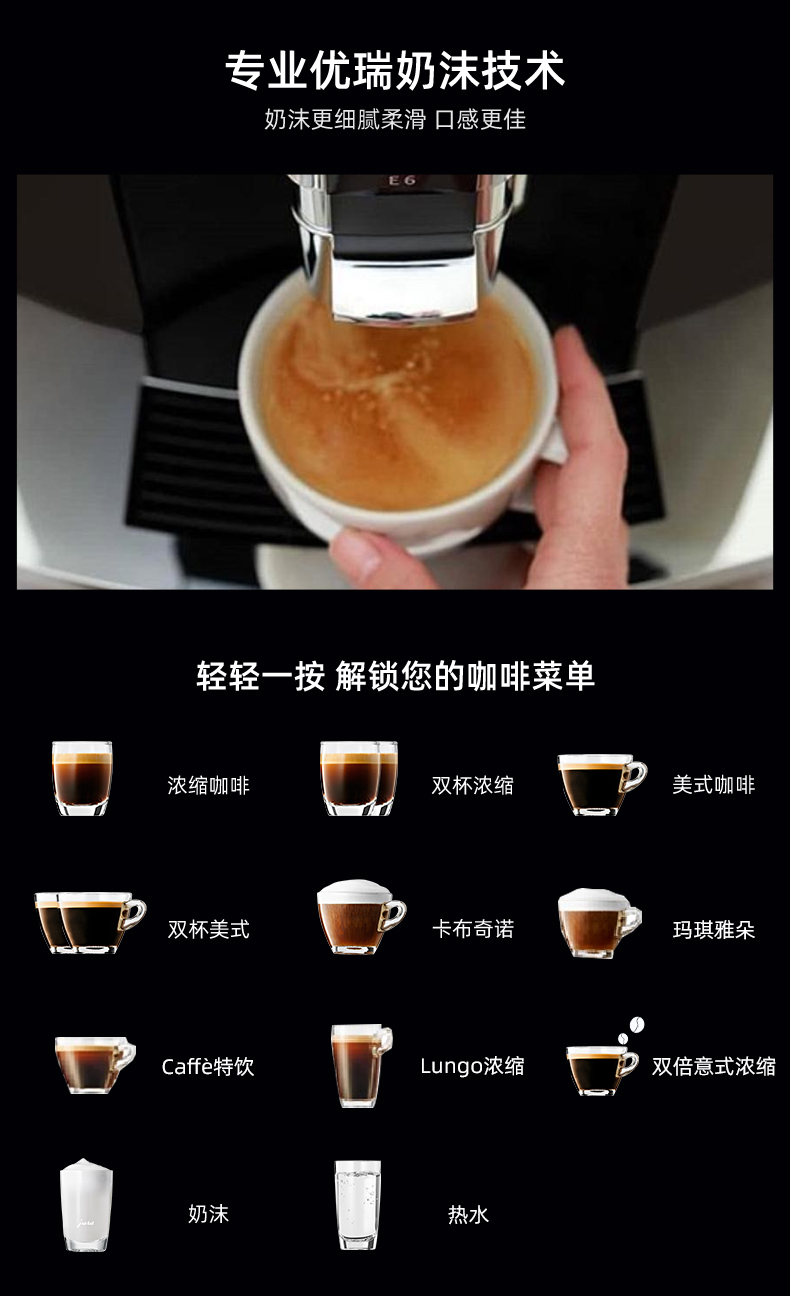 专业优瑞奶沫技术

奶沫更细腻柔滑 口感更佳

E6

轻轻一按 解锁您的咖啡菜单

浓缩咖啡

双杯浓缩

美式咖啡

双杯美式

卡布奇诺

玛琪雅朵

Caffè特饮

Lungo浓缩

双倍意式浓缩

奶沫

热水