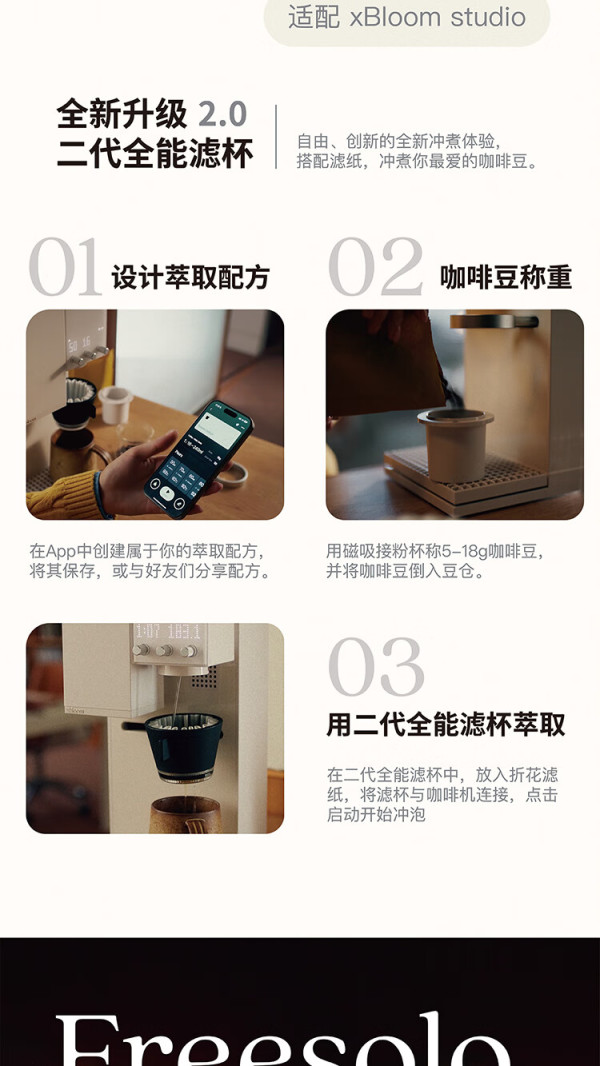 适配 xBloom studio

全新升级 2.0
二代全能滤杯

自由、创新的全新冲煮体验，搭配滤纸，冲煮你最爱的咖啡豆。

01 设计萃取配方

在App中创建属于你的萃取配方，将其保存，或与好友们分享配方。

02 咖啡豆称重

用磁吸接粉杯称5-18g咖啡豆，并将咖啡豆倒入豆仓。

1:07 103.1

03 用二代全能滤杯萃取

在二代全能滤杯中，放入折花滤纸，将滤杯与咖啡机连接，点击启动开始冲泡

Freesolo