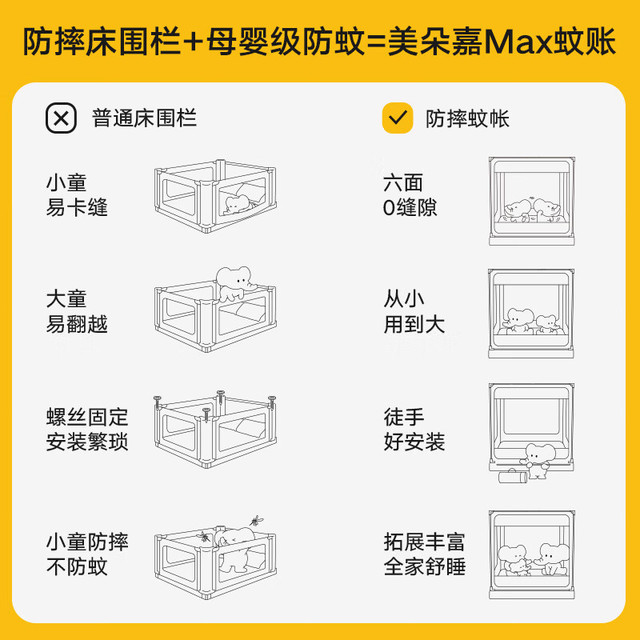 防摔床围栏+母婴级防蚊=美朵嘉Max蚊账

普通床围栏

小童
易卡缝

大童
易翻越

螺丝固定
安装繁琐

小童防摔
不防蚊

防摔蚊帐

六面
0缝隙

从小
用到大

徒手
好安装

拓展丰富
全家舒睡