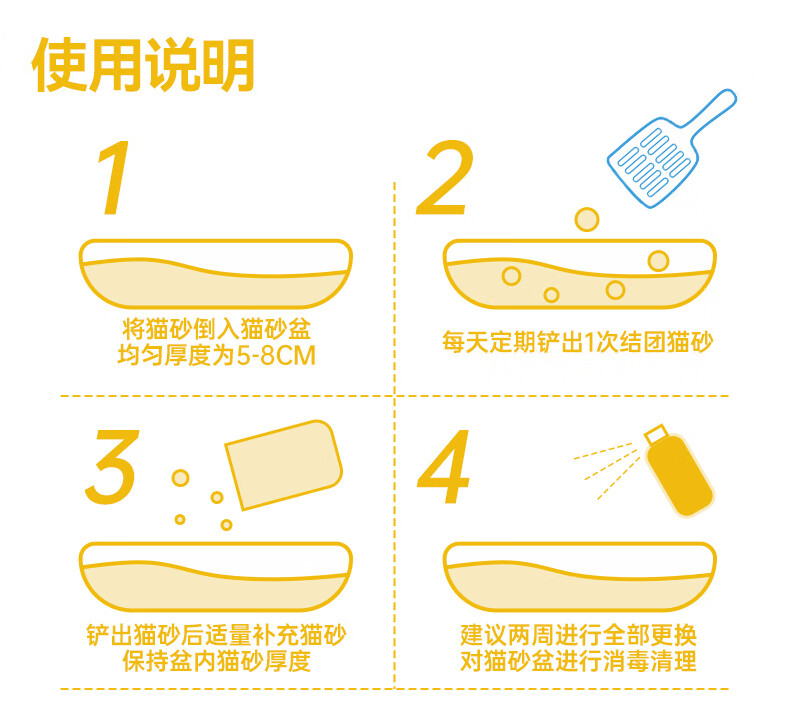 使用说明

1

将猫砂倒入猫砂盆
均匀厚度为5-8CM

2

每天定期铲出1次结团猫砂

3

铲出猫砂后适量补充猫砂
保持盆内猫砂厚度

4

建议两周进行全部更换
对猫砂盆进行消毒清理