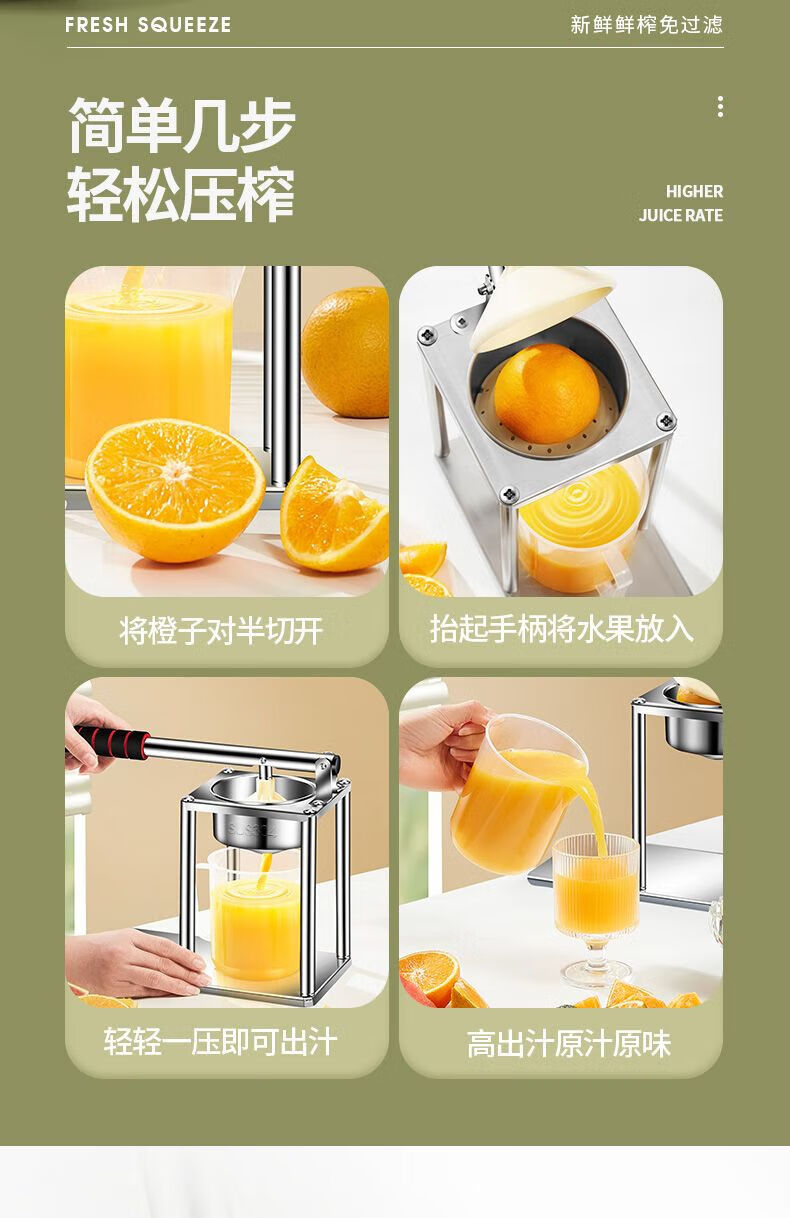 FRESH SQUEEZE

新鲜鲜榨免过滤

简单几步
轻松压榨

HIGHER
JUICE RATE

将橙子对半切开

抬起手柄将水果放入

轻轻一压即可出汁

高出汁原汁原味