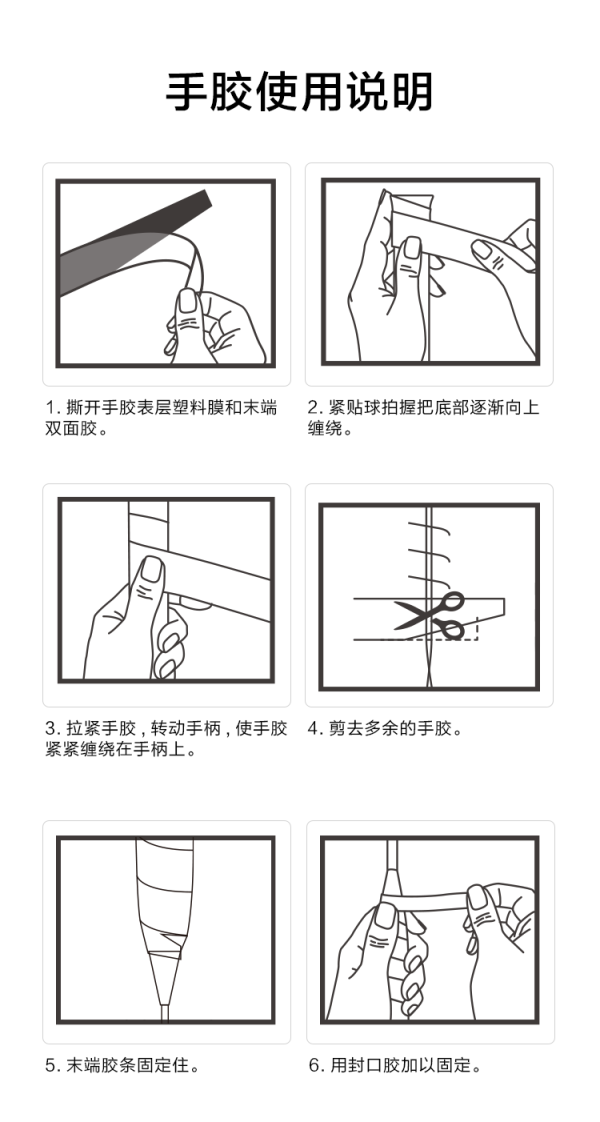 手胶使用说明

1. 撕开手胶表层塑料膜和末端双面胶。

2. 紧贴球拍握把底部逐渐向上缠绕。

3. 拉紧手胶，转动手柄，使手胶紧紧缠绕在手柄上。

4. 剪去多余的手胶。

5. 末端胶条固定住。

6. 用封口胶加以固定。