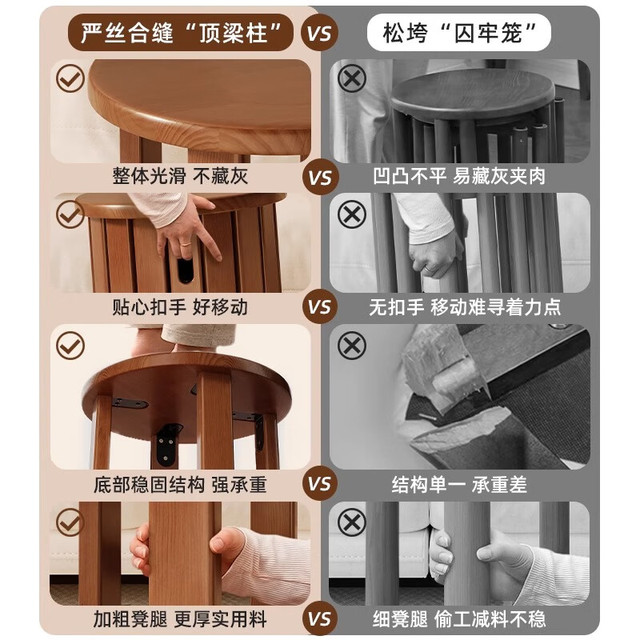 严丝合缝“顶梁柱” VS 松垮“囚牢笼”

整体光滑 不藏灰 VS 凹凸不平 易藏灰夹肉

贴心扣手 好移动 VS 无扣手 移动难寻着力点

底部稳固结构 强承重 VS 结构单一 承重差

加粗凳腿 更厚实用料 VS 细凳腿 偷工减料不稳